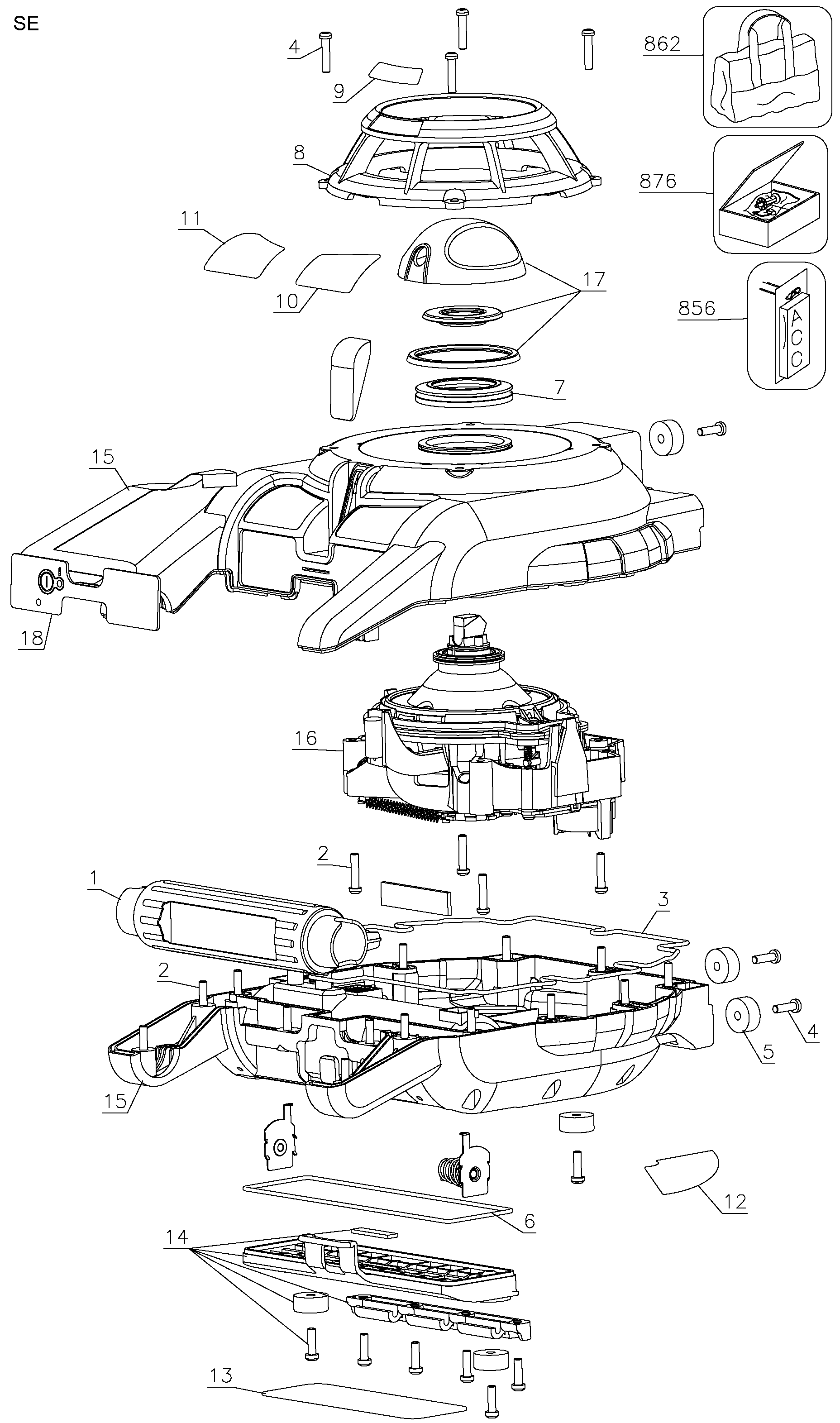 SE

4

9

862

8

876

11

10

17

856

A
C
C

7

15

18

16

2

1

3

2

4

5

15

12

6

14

13