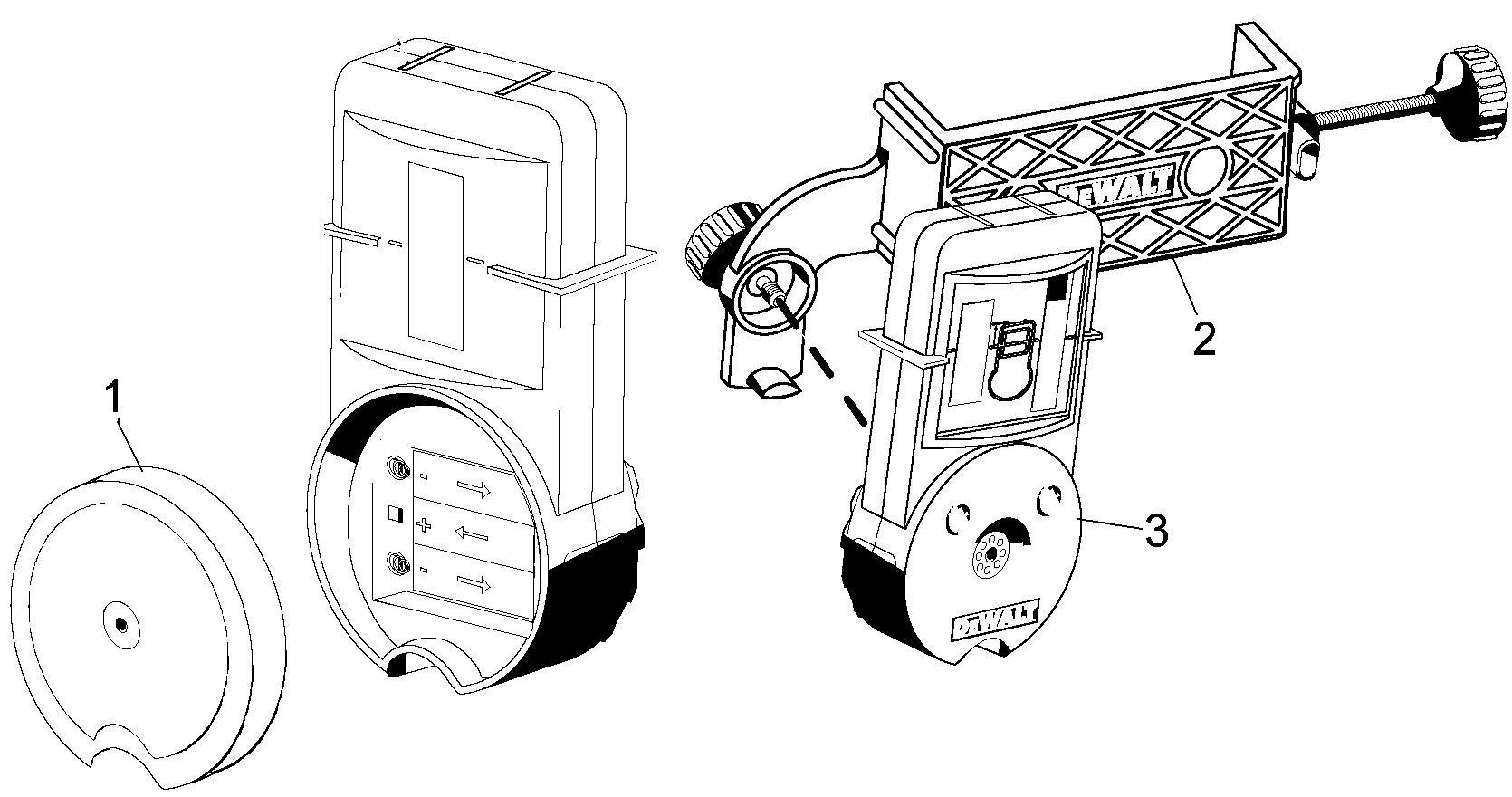 1

-
+
-

DEWALT

2

3

DEWALT