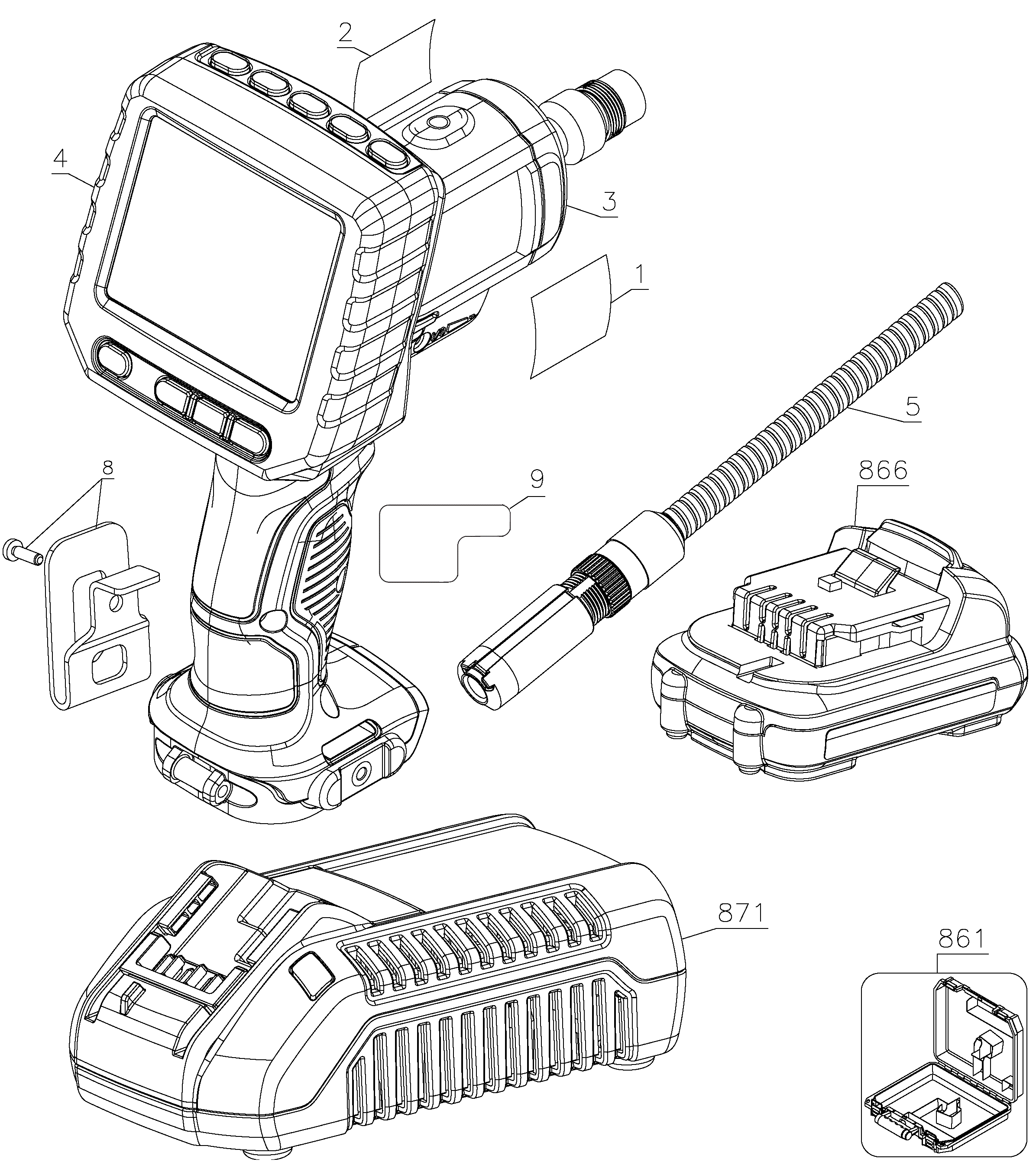 2
4
3
1
5
8
9
866
871
861