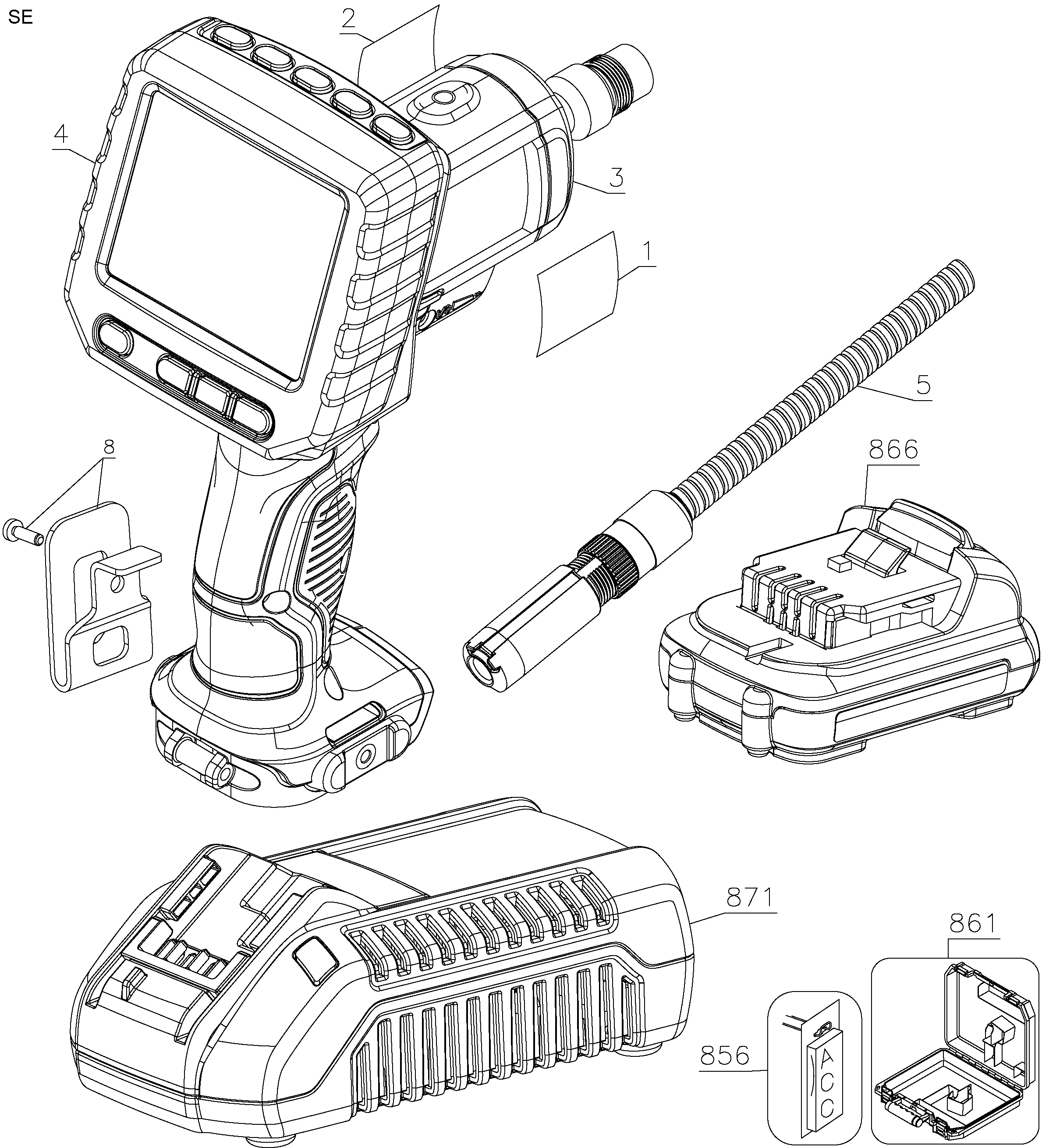 SE

2

4

3

1

5

8

866

871

861

856

ACC