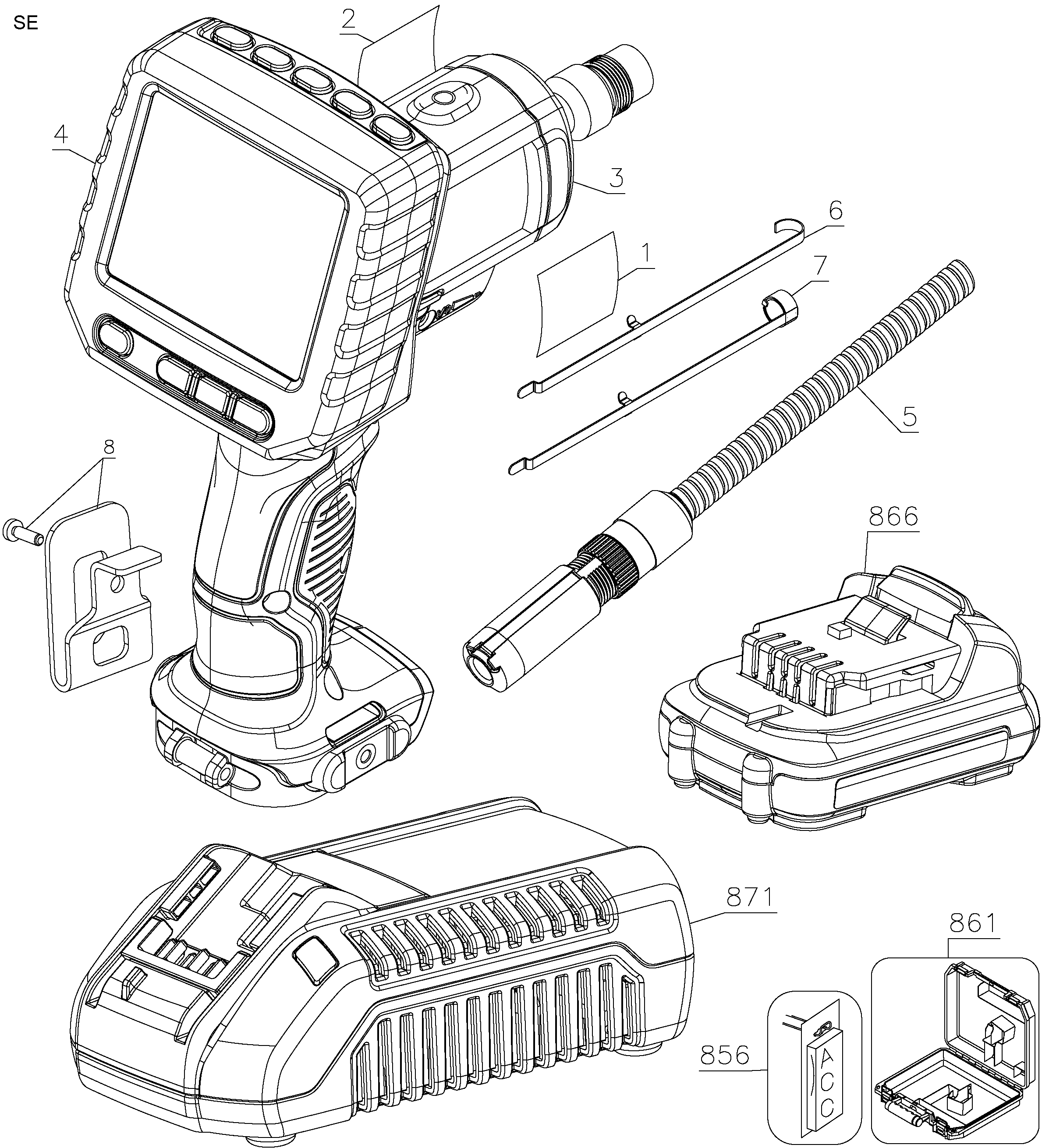 SE

2

4

3

6

1

7

5

8

866

871

861

856

ACC