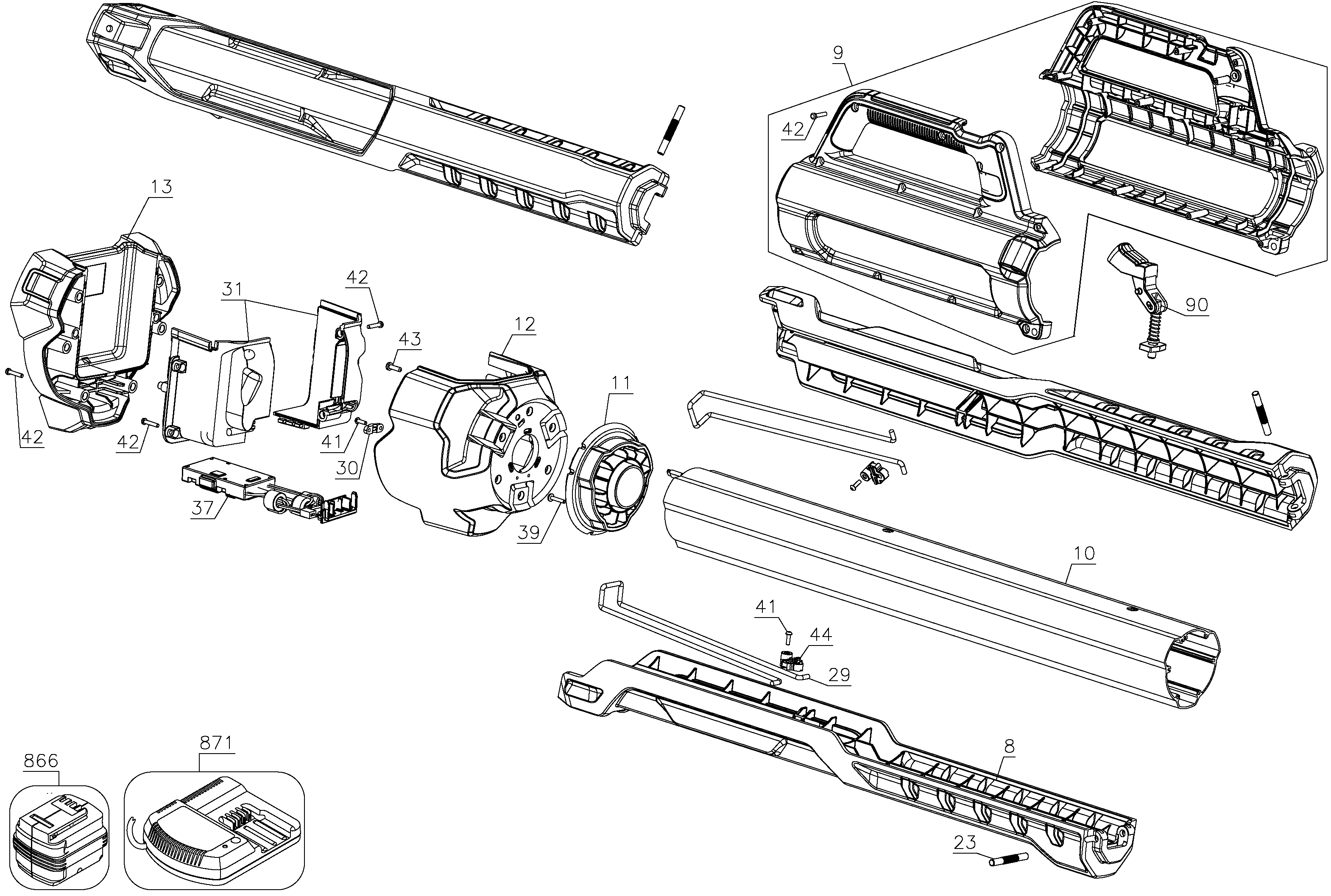 9
42
13
31
42
43
12
11
90
42
42
41
30
37
39
10
41
44
29
866
871
8
23