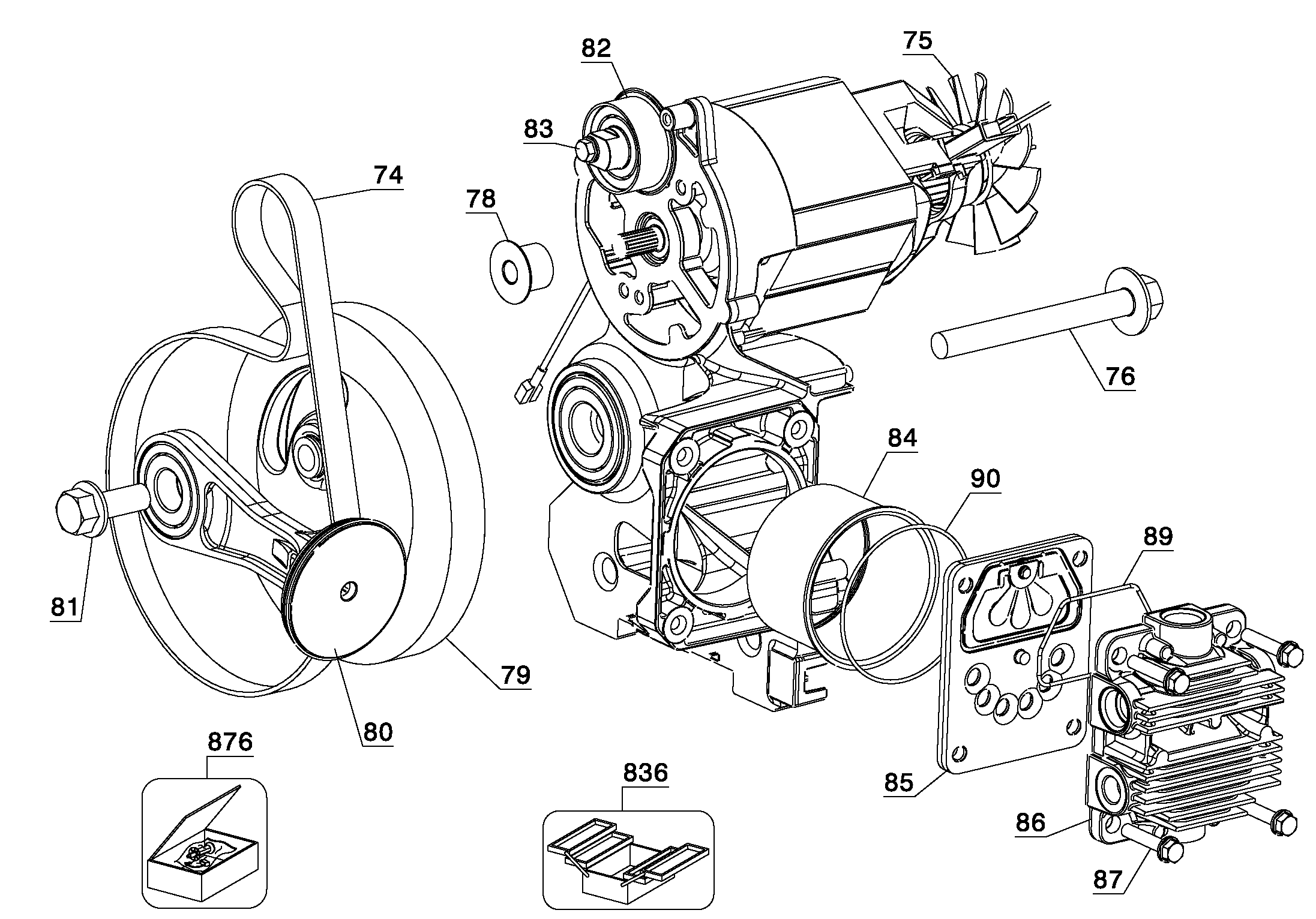 82
75
83
74
78
76
84
90
89
81
79
80
876
836
85
86
87