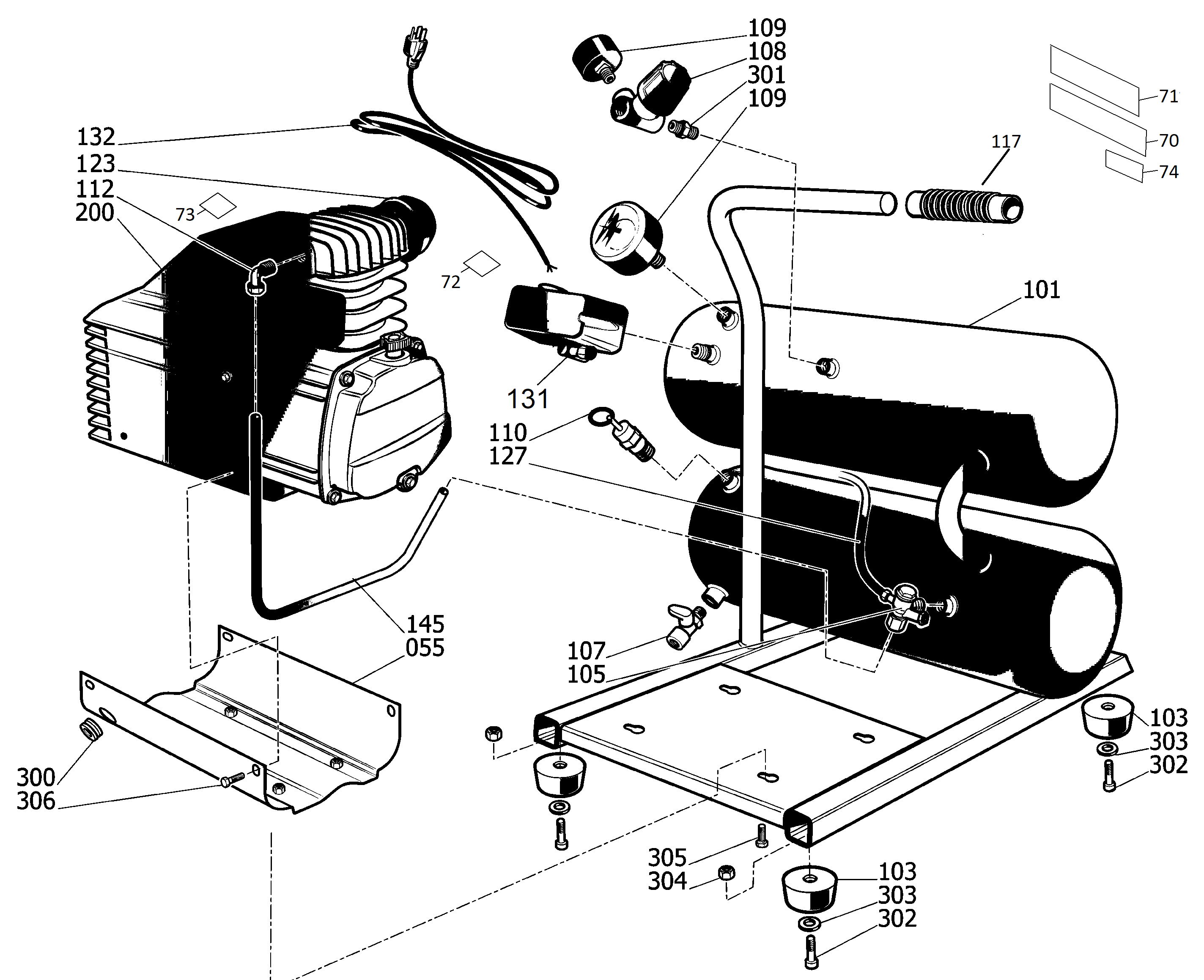 109
108
301
109
71
70
74
117
132
123
112
200
73
72
101
131
110
127
145
055
107
105
103
303
302
300
306
305
304
103
303
302