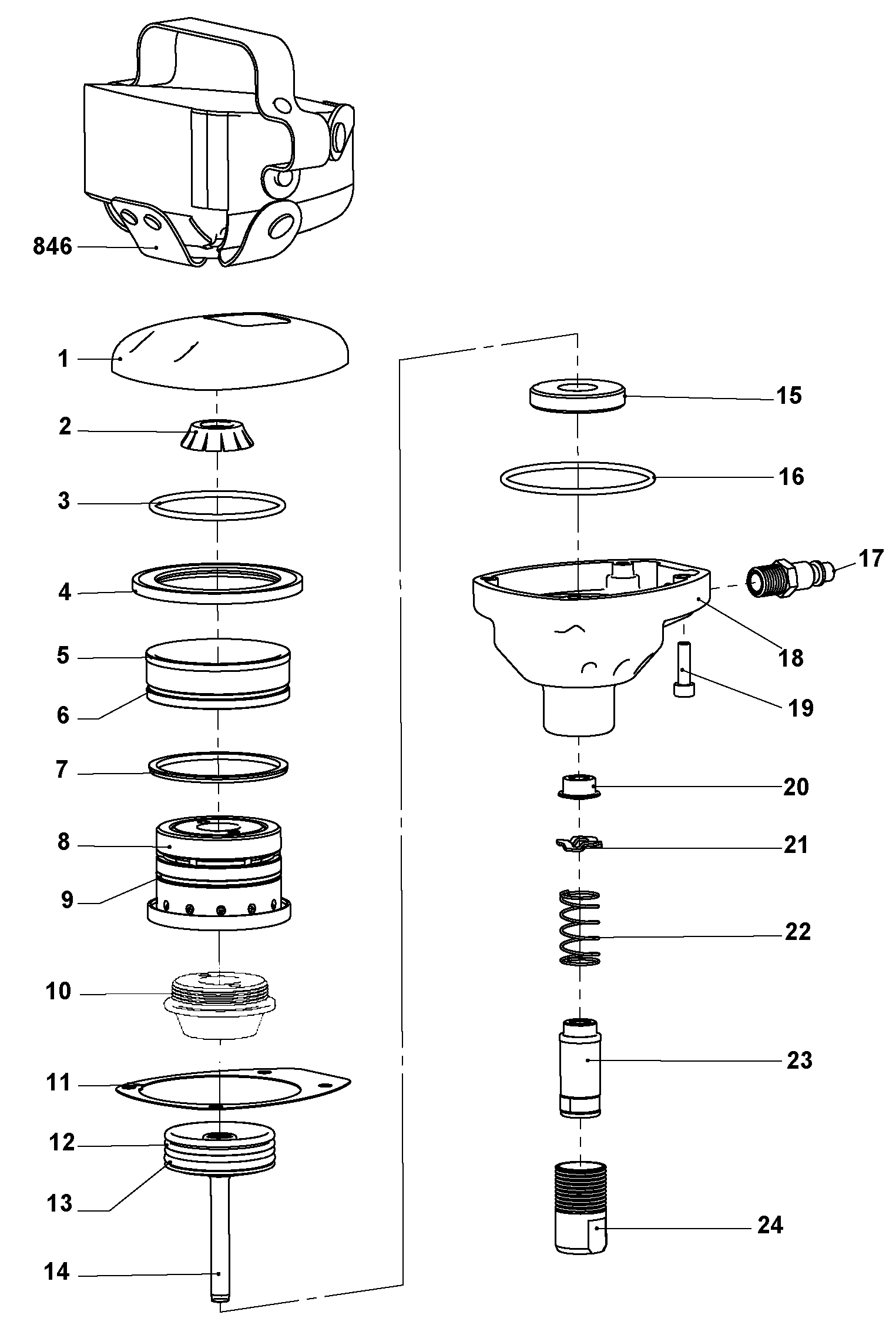 846
1
2
3
4
5
6
7
8
9
10
11
12
13
14
15
16
17
18
19
20
21
22
23
24