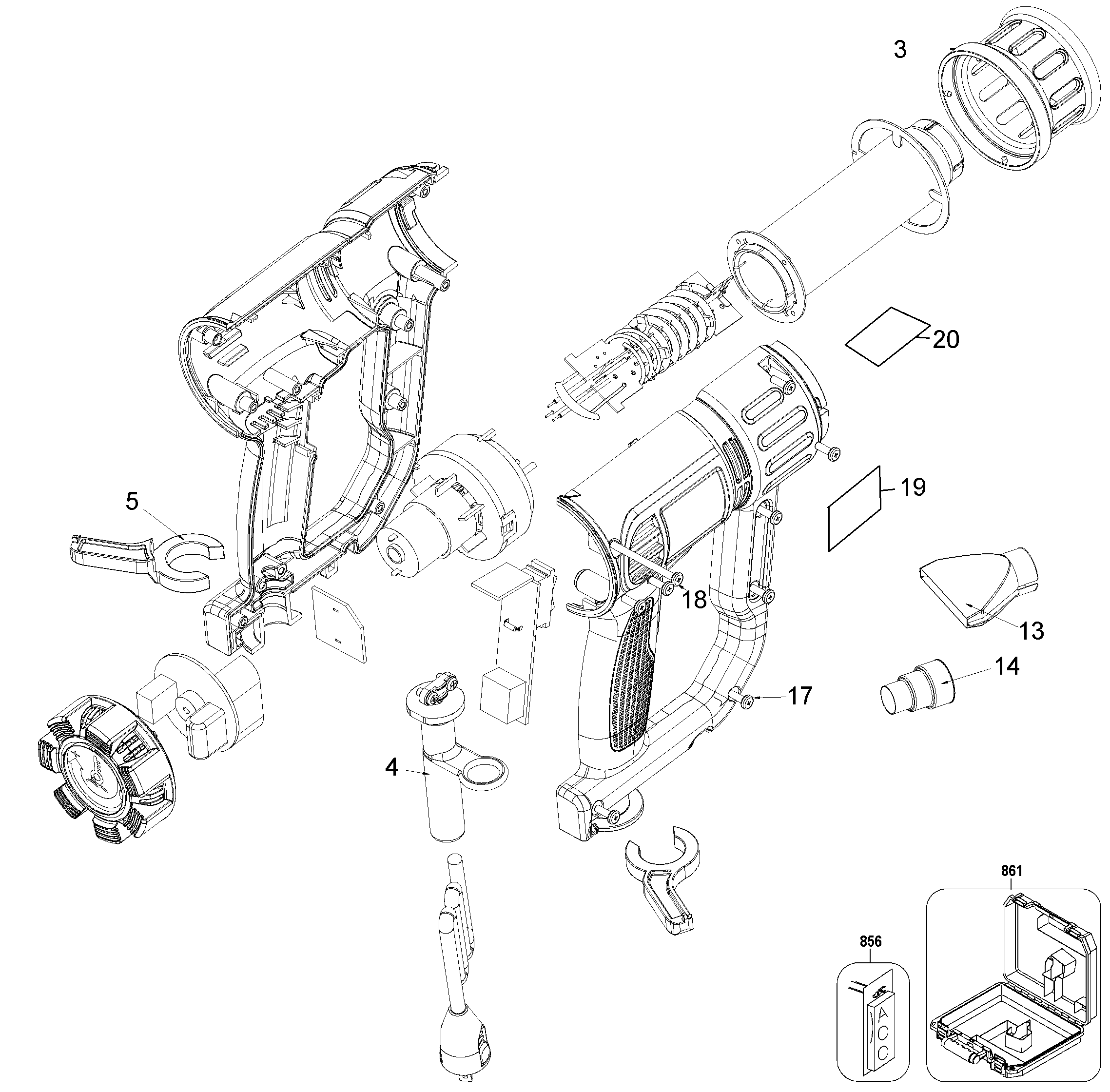 3
20
5
19
18
13
14
17
4
861
856
ACC