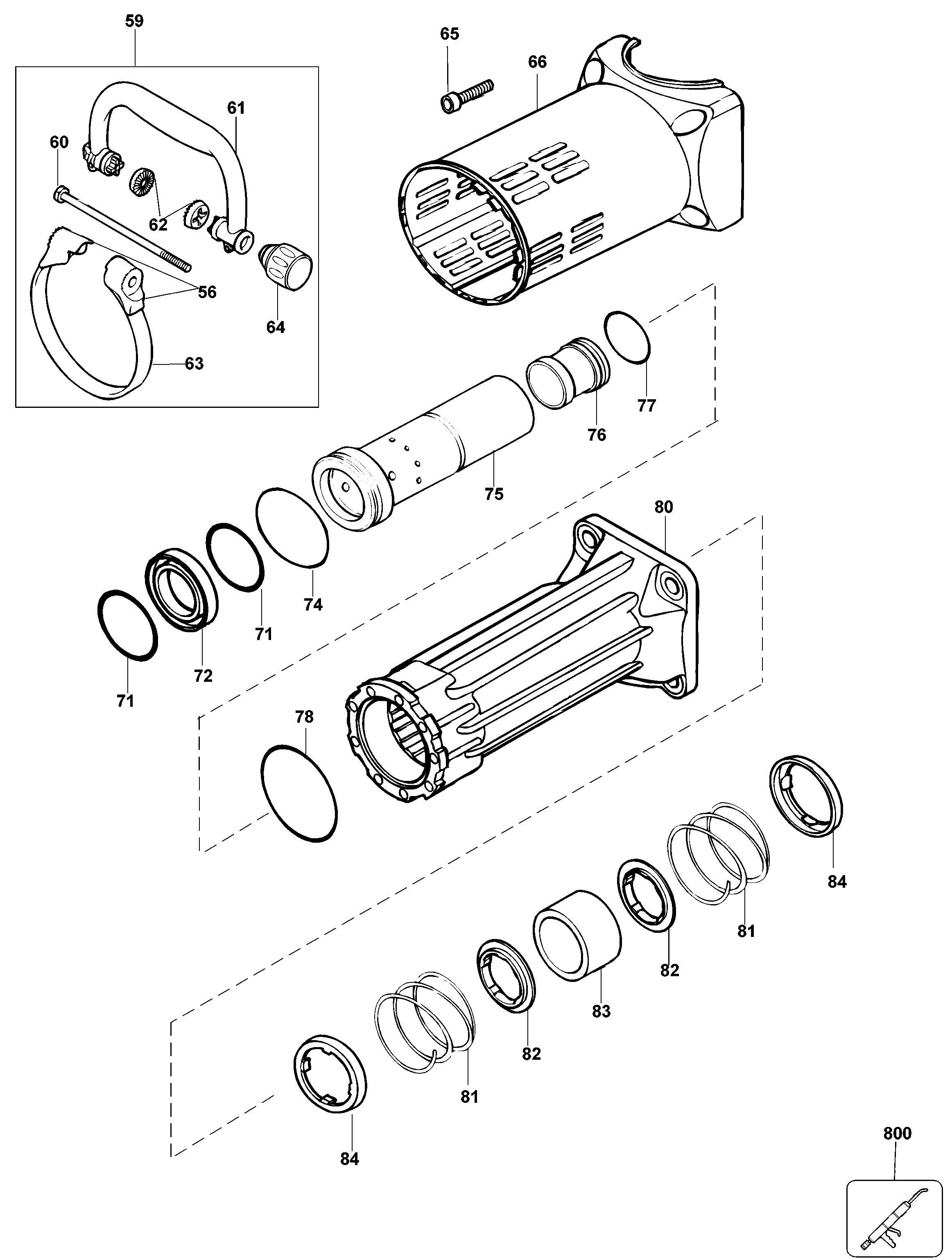 59
65
66
61
60
62
56
64
63
77
76
75
80
74
71
72
71
78
84
81
82
83
82
81
84
800