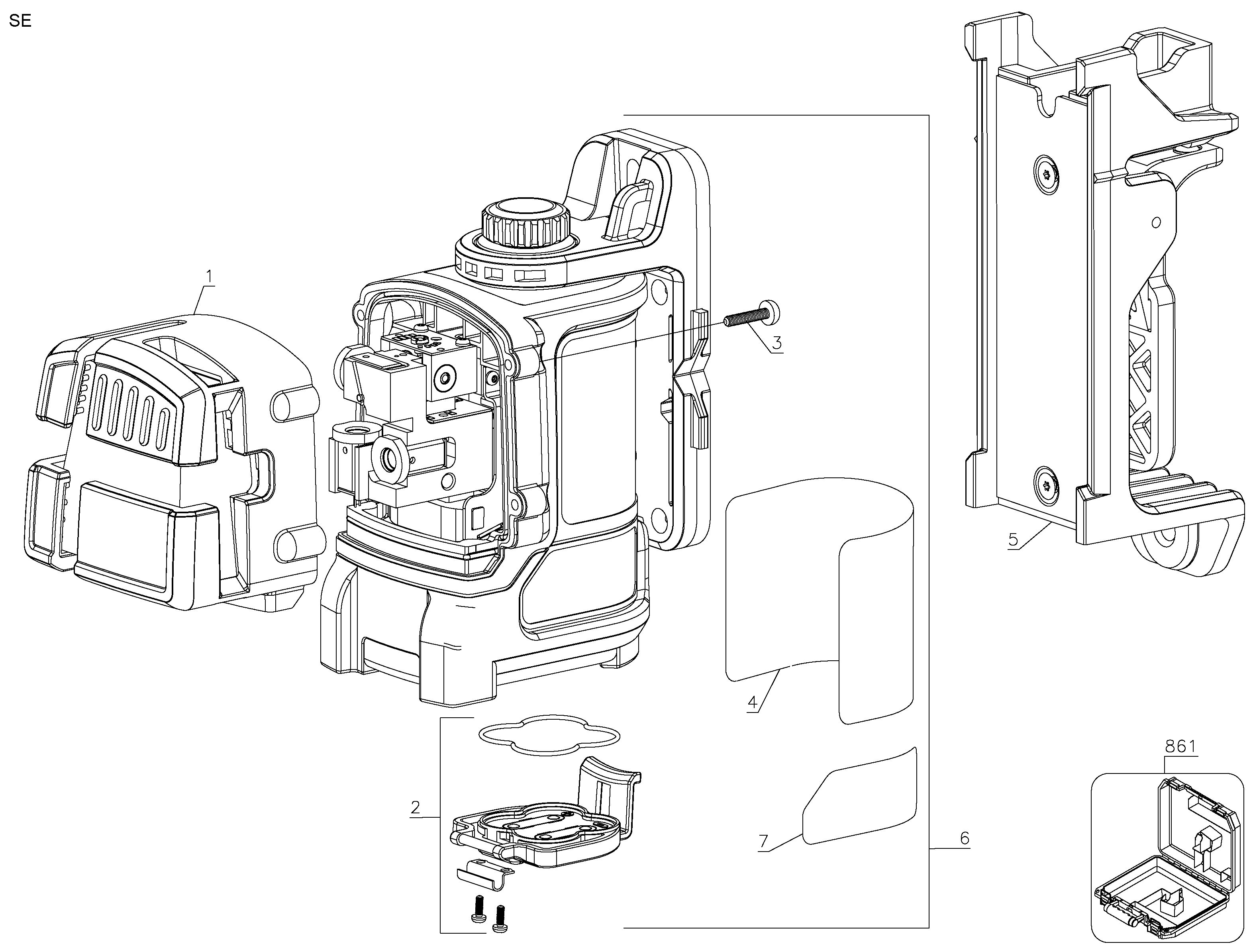 SE

1

3

5

4

2

7

6

861