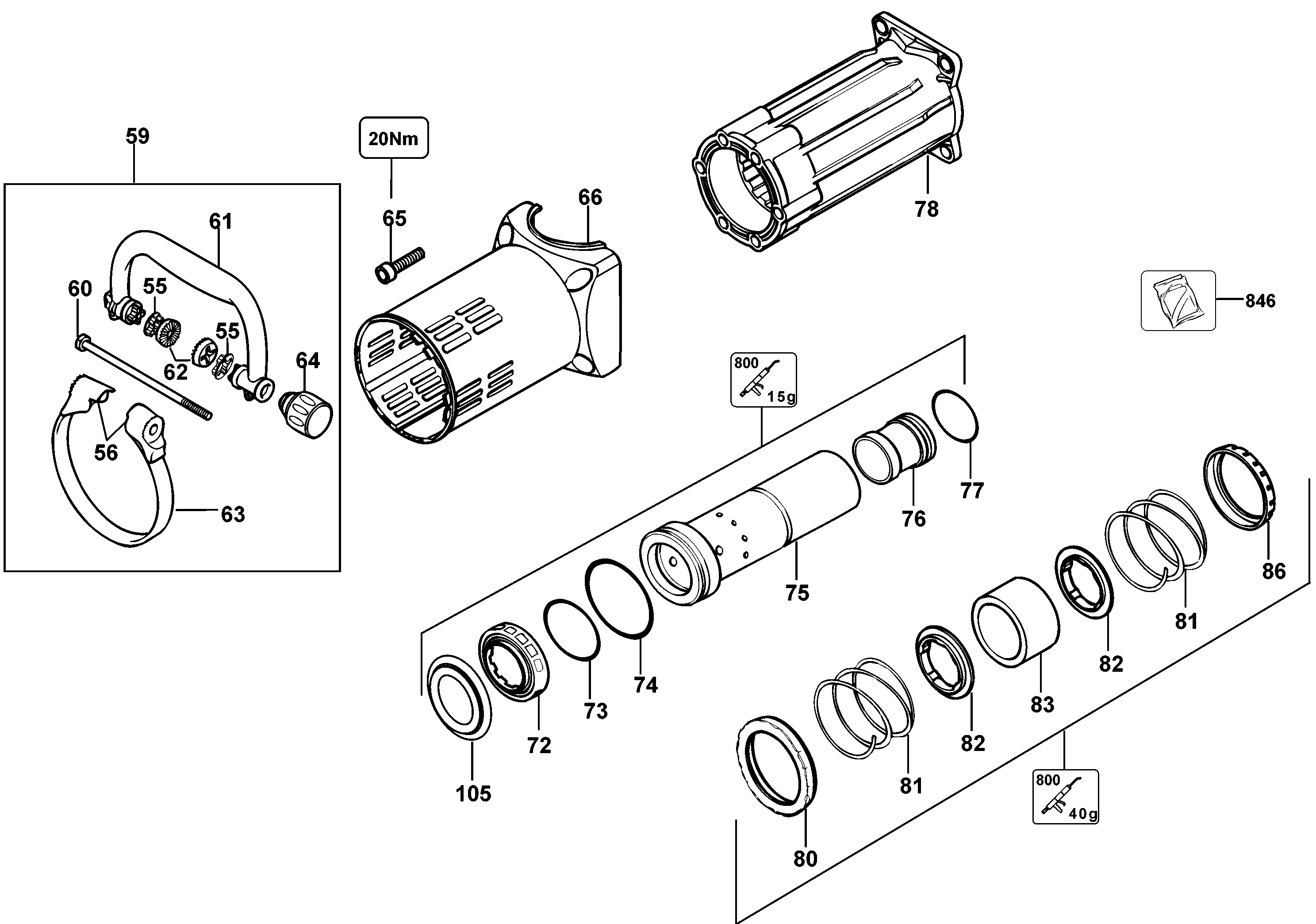 59

20Nm

65

66

78

61

60

55

55

62

64

56

63

846

800

15g

77

76

75

74

73

72

105

86

81

82

83

82

81

80

800

40g