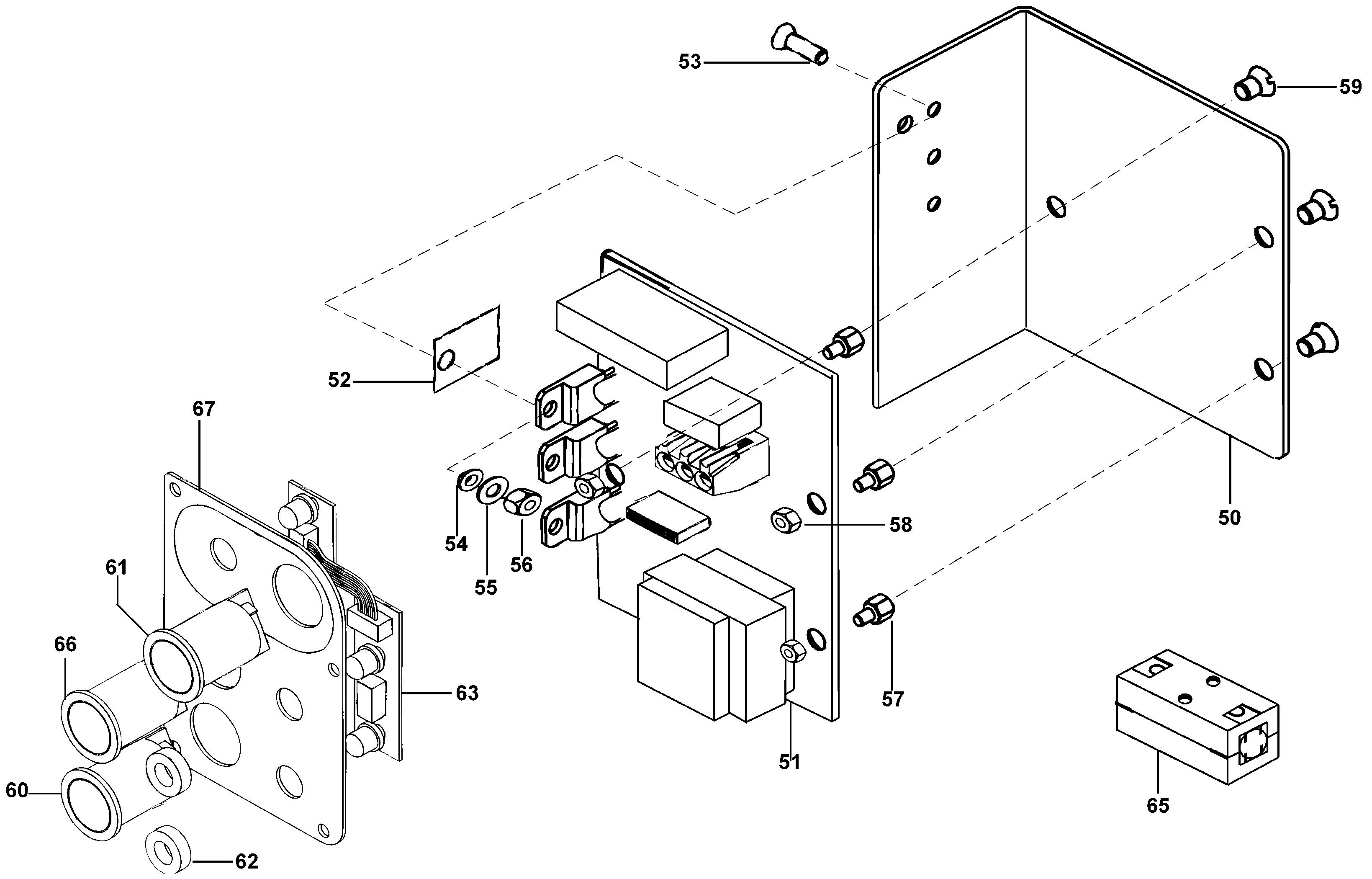 53
59
52
67
54
55
56
58
50
61
66
63
57
51
60
62
65