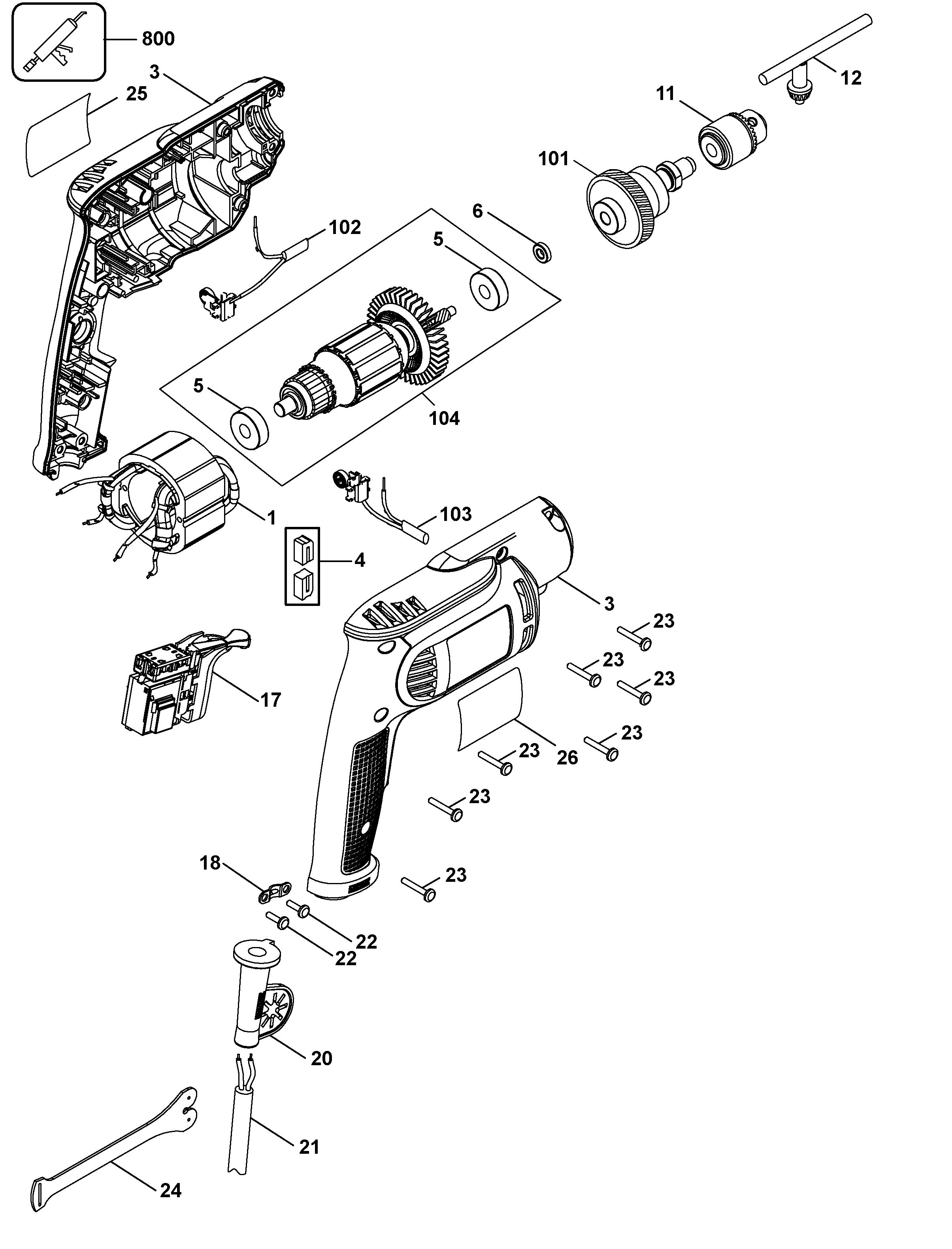 800
3
25
12
11
101
102
6
5
5
104
1
103
4
3
23
23
23
17
23
23
26
23
23
18
22
22
20
21
24