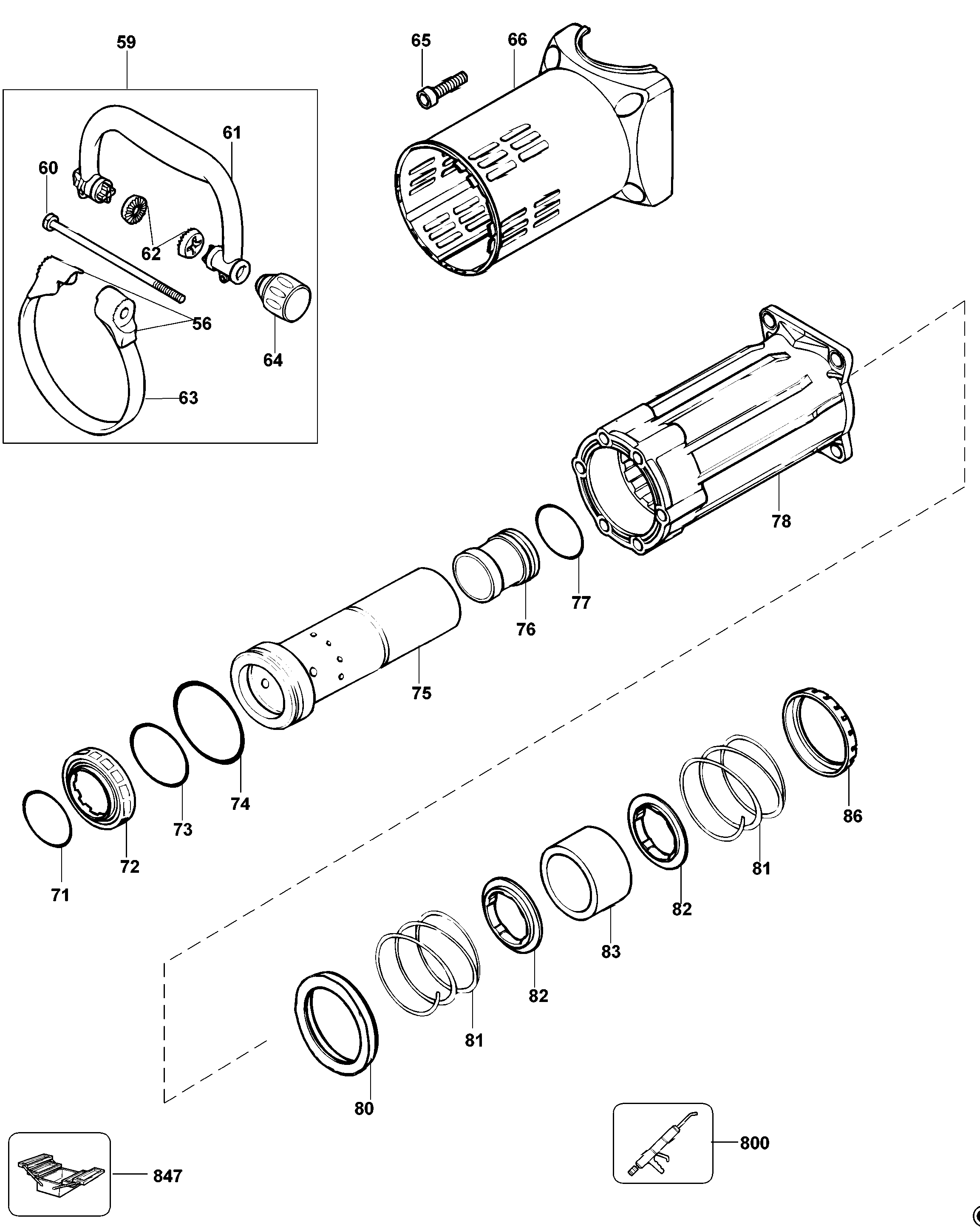 59
65
66
61
60
62
56
64
63
78
77
76
75
74
73
72
71
86
81
82
83
82
81
80
800
847