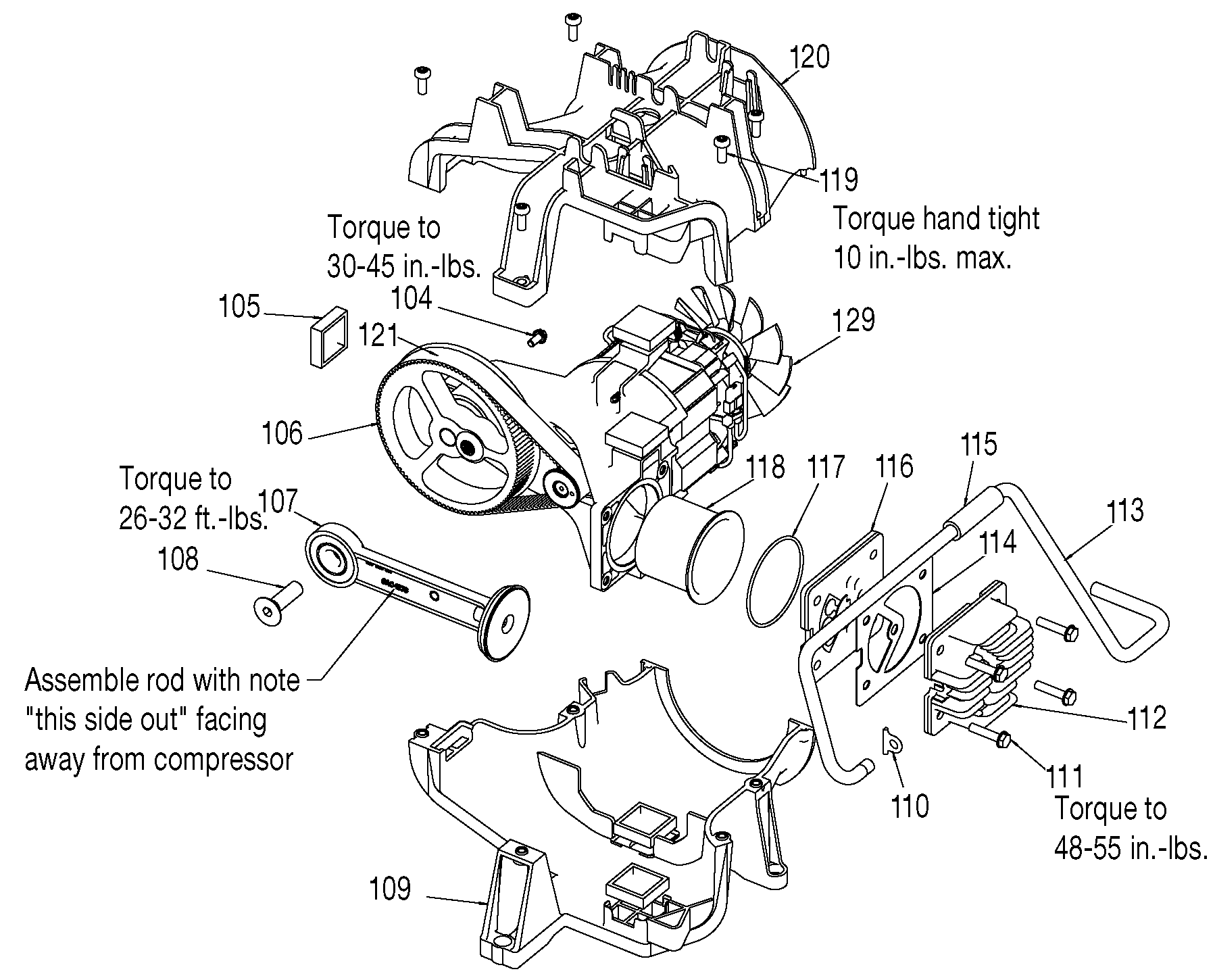 120

119

Torque hand tight
10 in.-lbs. max.

Torque to
30-45 in.-lbs.

105

104

121

129

106

Torque to
26-32 ft.-lbs.

107

108

118

117

116

115

113

114

Assemble rod with note
"this side out" facing
away from compressor

112

111

110

Torque to
48-55 in.-lbs.

109