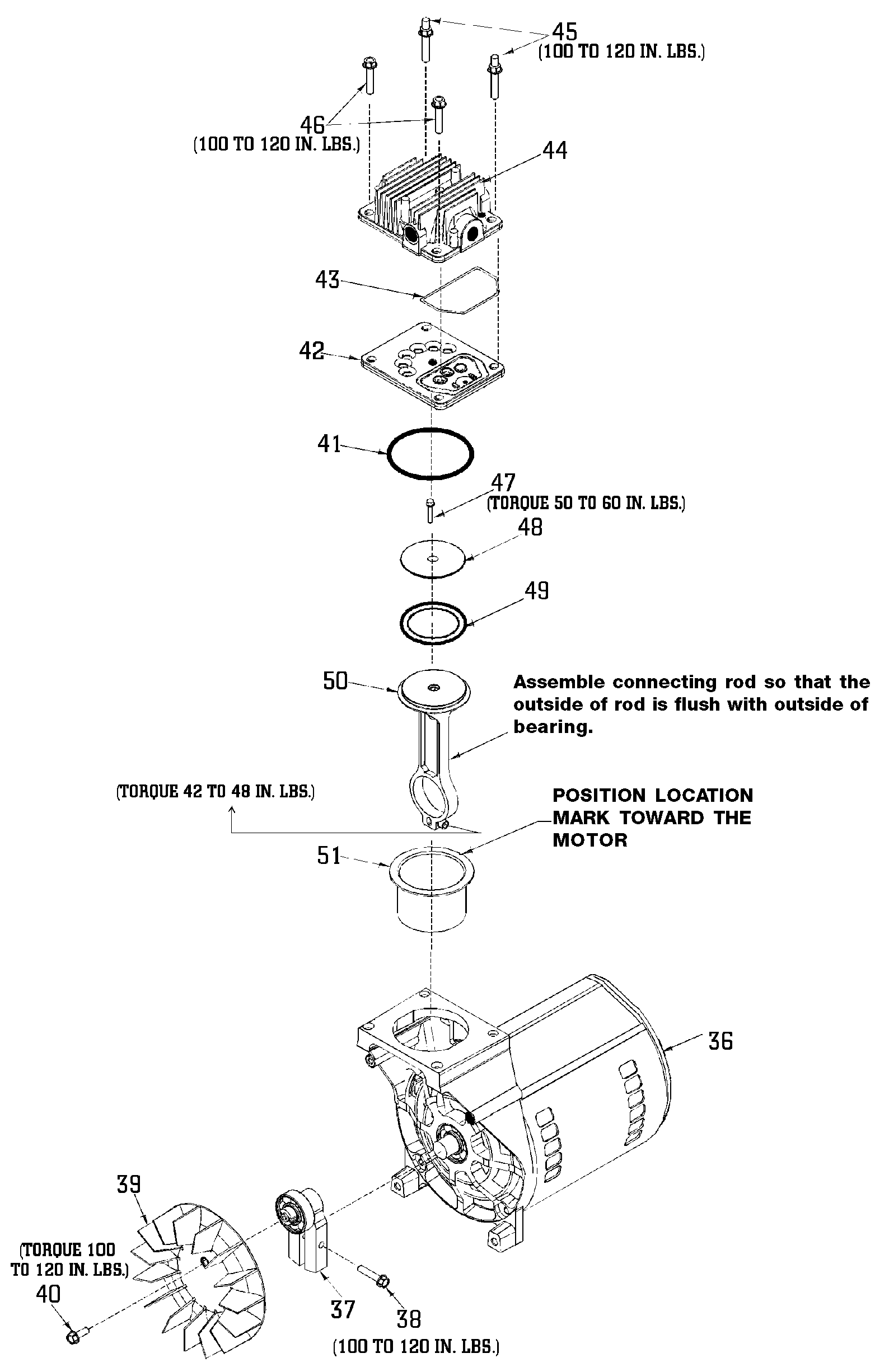 45
(100 TO 120 IN. LBS.)

46
(100 TO 120 IN. LBS.)

44

43

42

41

47
(TORQUE 50 TO 60 IN. LBS.)

48

49

50

Assemble connecting rod so that the outside of rod is flush with outside of bearing.

(TORQUE 42 TO 48 IN. LBS.)

POSITION LOCATION MARK TOWARD THE MOTOR

51

36

39

(TORQUE 100 TO 120 IN. LBS.)

40

37

38
(100 TO 120 IN. LBS.)