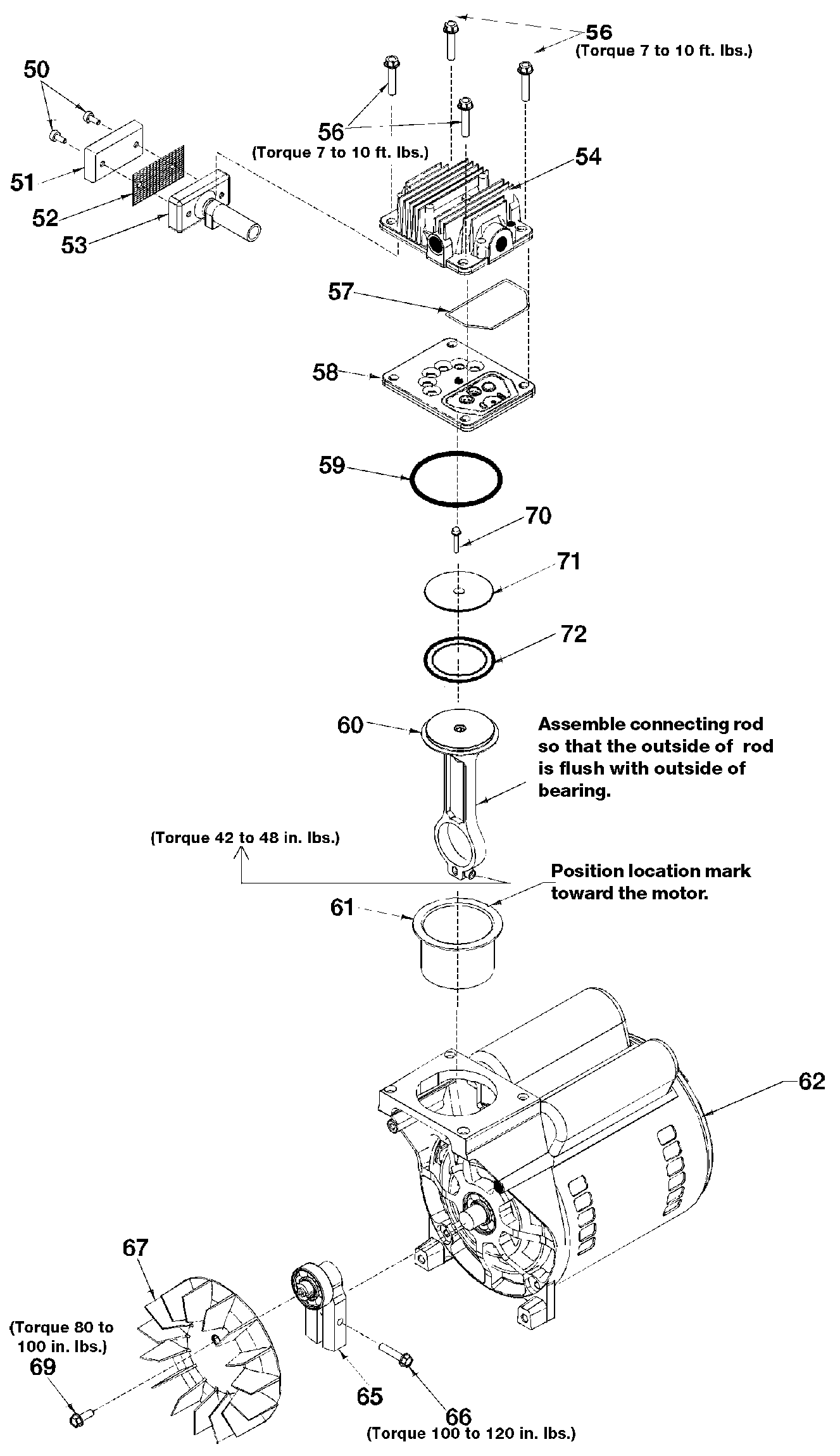 56
(Torque 7 to 10 ft. lbs.)

50

56
(Torque 7 to 10 ft. lbs.)

54

51

52

53

57

58

59

70

71

72

60

Assemble connecting rod so that the outside of rod is flush with outside of bearing.

(Torque 42 to 48 in. lbs.)

Position location mark toward the motor.

61

62

67

(Torque 80 to 100 in. lbs.)
69

65

66
(Torque 100 to 120 in. lbs.)