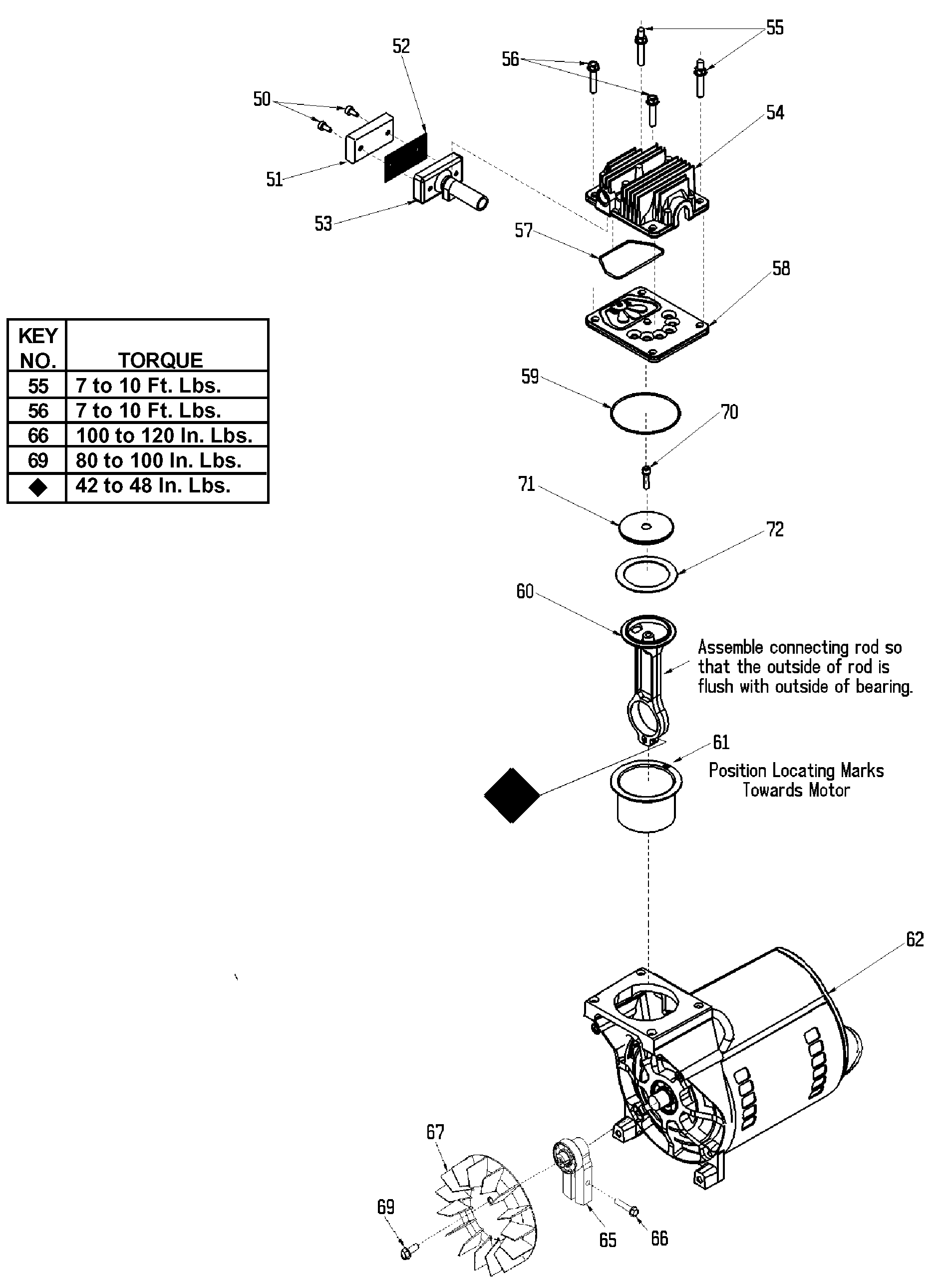 55
52
56
50
54
51
53
57
58

| KEY NO. | TORQUE |
|---|---|
| 55 | 7 to 10 Ft. Lbs. |
| 56 | 7 to 10 Ft. Lbs. |
| 66 | 100 to 120 In. Lbs. |
| 69 | 80 to 100 In. Lbs. |
| ◆ | 42 to 48 In. Lbs. |

59
70
71
72
60

Assemble connecting rod so that the outside of rod is flush with outside of bearing.

61

Position Locating Marks Towards Motor

62
67
69
65
66