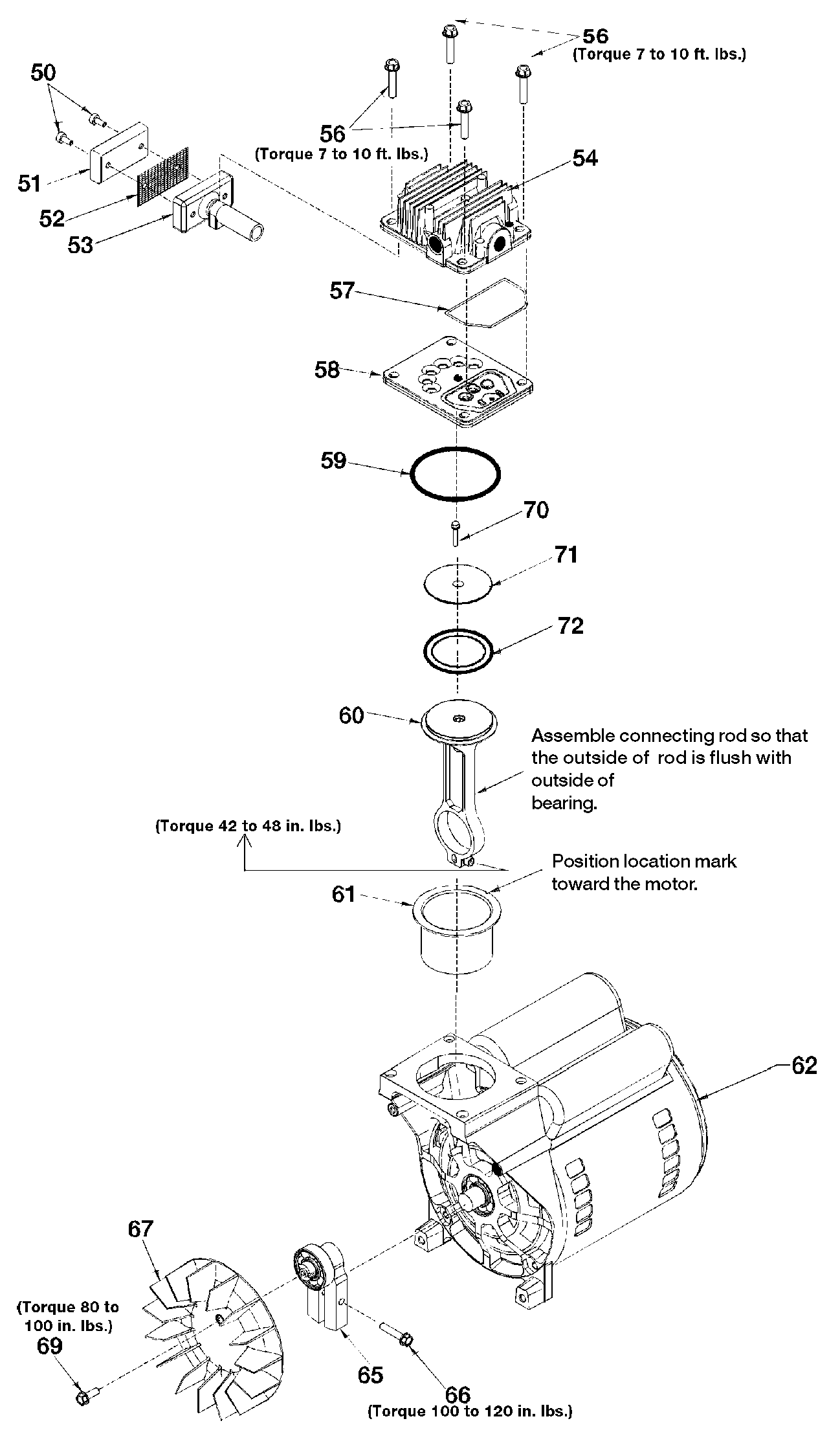 56
(Torque 7 to 10 ft. lbs.)

50

56
(Torque 7 to 10 ft. lbs.)

54

51

52

53

57

58

59

70

71

72

60

Assemble connecting rod so that the outside of rod is flush with outside of bearing.

(Torque 42 to 48 in. lbs.)

Position location mark toward the motor.

61

62

67

(Torque 80 to 100 in. lbs.)
69

65

66
(Torque 100 to 120 in. lbs.)