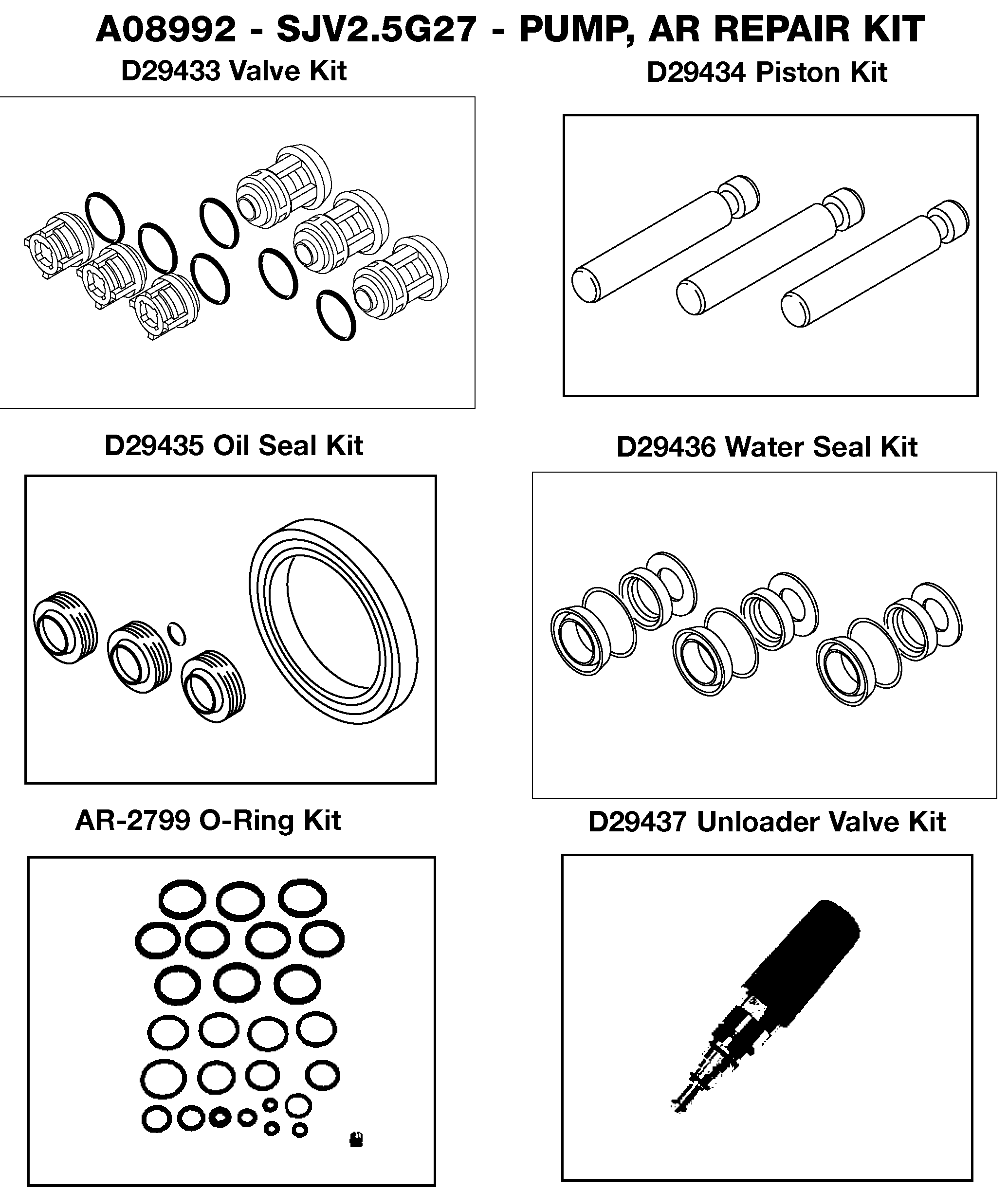 A08992 - SJV2.5G27 - PUMP, AR REPAIR KIT

D29433 Valve Kit

D29434 Piston Kit

D29435 Oil Seal Kit

D29436 Water Seal Kit

AR-2799 O-Ring Kit

D29437 Unloader Valve Kit