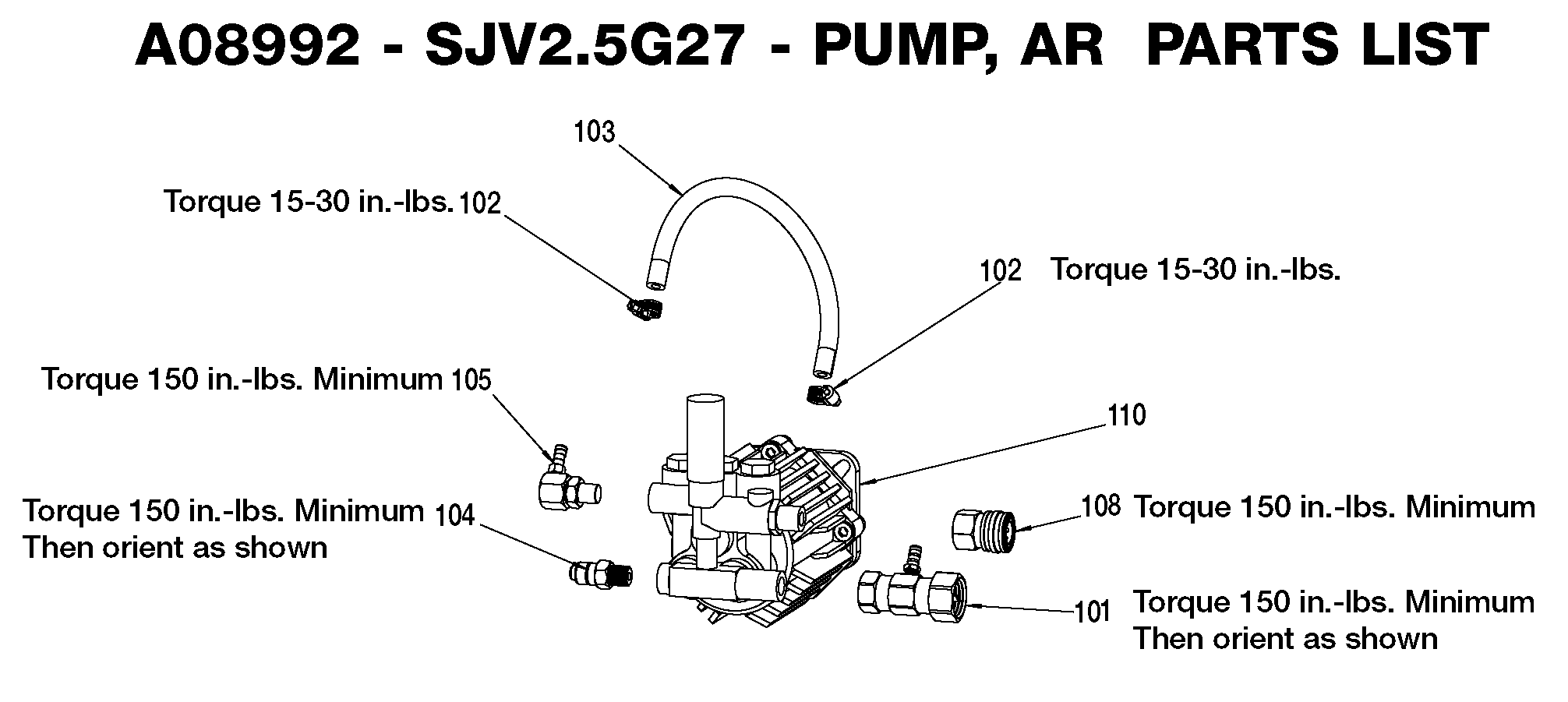 A08992 - SJV2.5G27 - PUMP, AR PARTS LIST

103

Torque 15-30 in.-lbs. 102

102 Torque 15-30 in.-lbs.

Torque 150 in.-lbs. Minimum 105

110

Torque 150 in.-lbs. Minimum 104
Then orient as shown

108 Torque 150 in.-lbs. Minimum

101 Torque 150 in.-lbs. Minimum
Then orient as shown