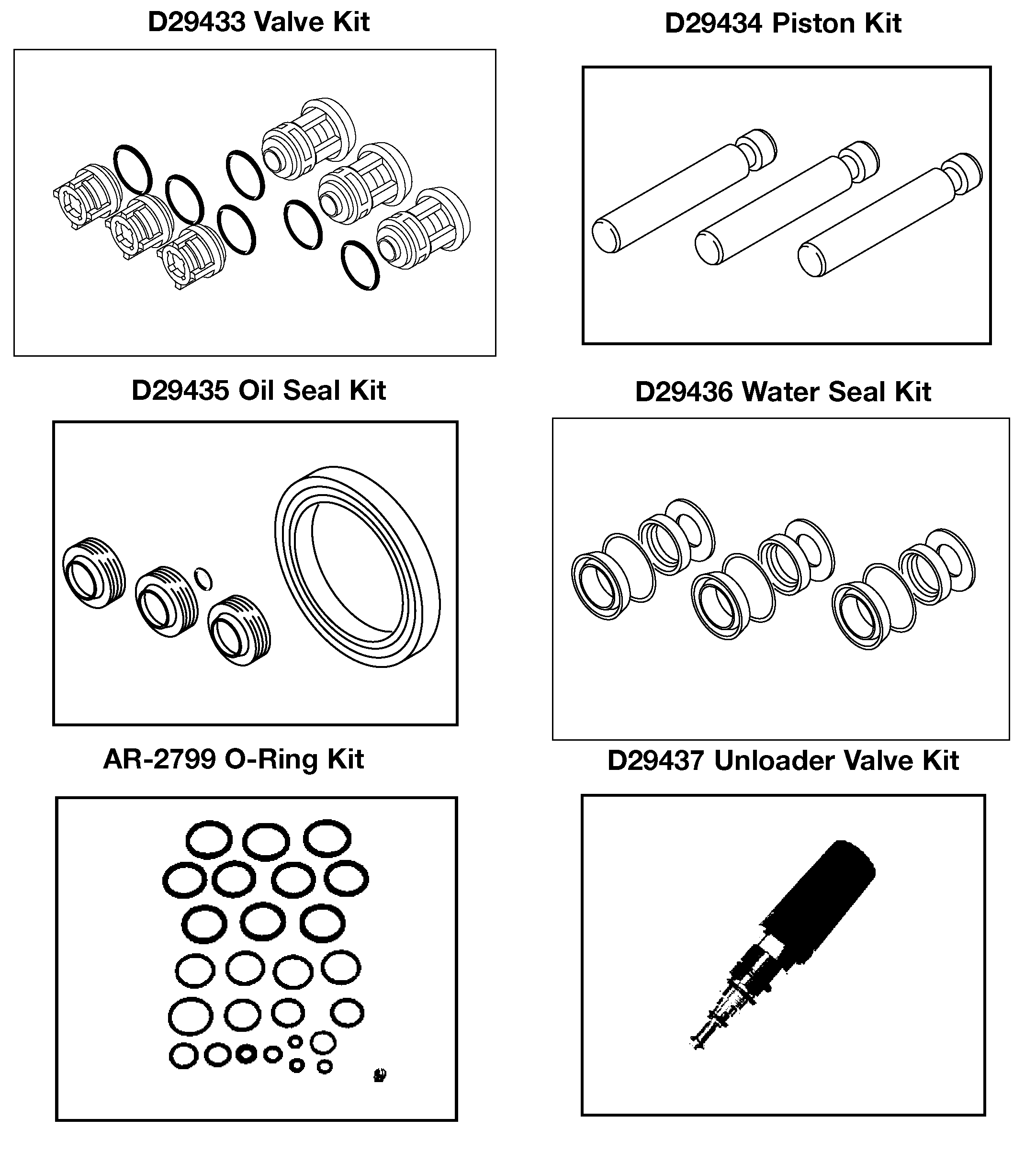 D29433 Valve Kit

D29434 Piston Kit

D29435 Oil Seal Kit

D29436 Water Seal Kit

AR-2799 O-Ring Kit

D29437 Unloader Valve Kit