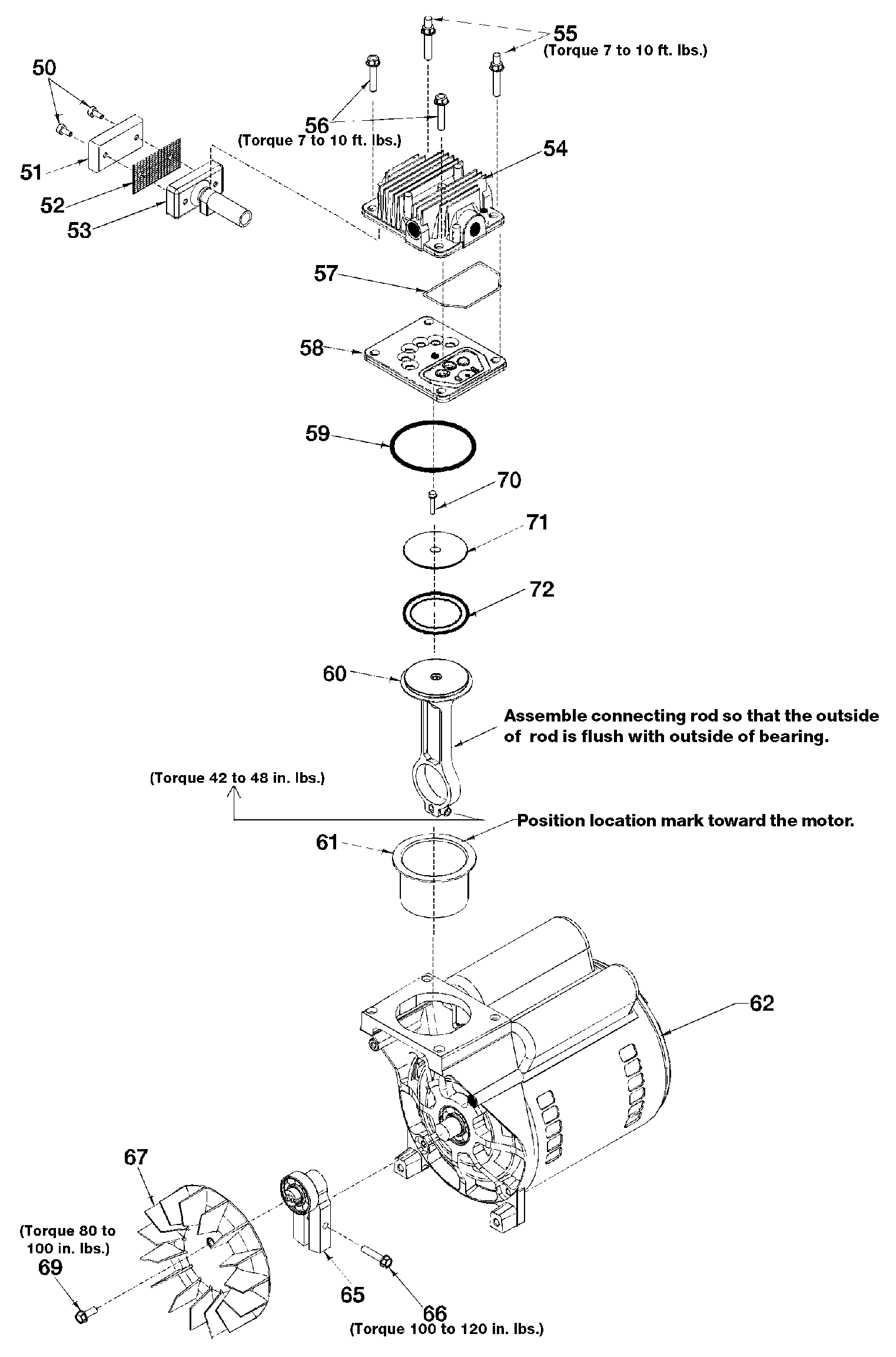 55
(Torque 7 to 10 ft. lbs.)

50

56
(Torque 7 to 10 ft. lbs.)

54

51

52

53

57

58

59

70

71

72

60

Assemble connecting rod so that the outside of rod is flush with outside of bearing.

(Torque 42 to 48 in. lbs.)

Position location mark toward the motor.

61

62

67

(Torque 80 to 100 in. lbs.)
69

65

66
(Torque 100 to 120 in. lbs.)