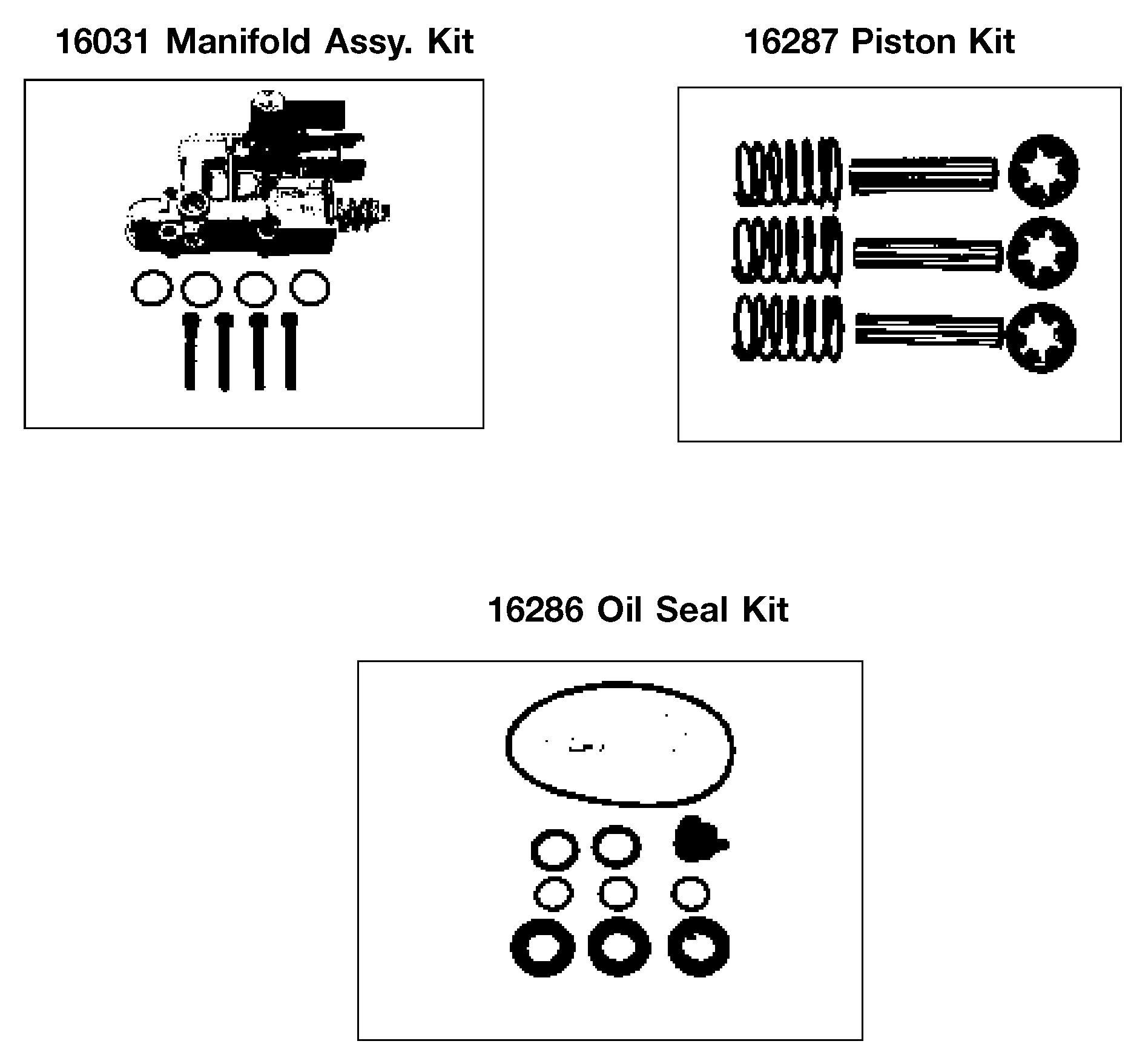 16031 Manifold Assy. Kit

16287 Piston Kit

16286 Oil Seal Kit