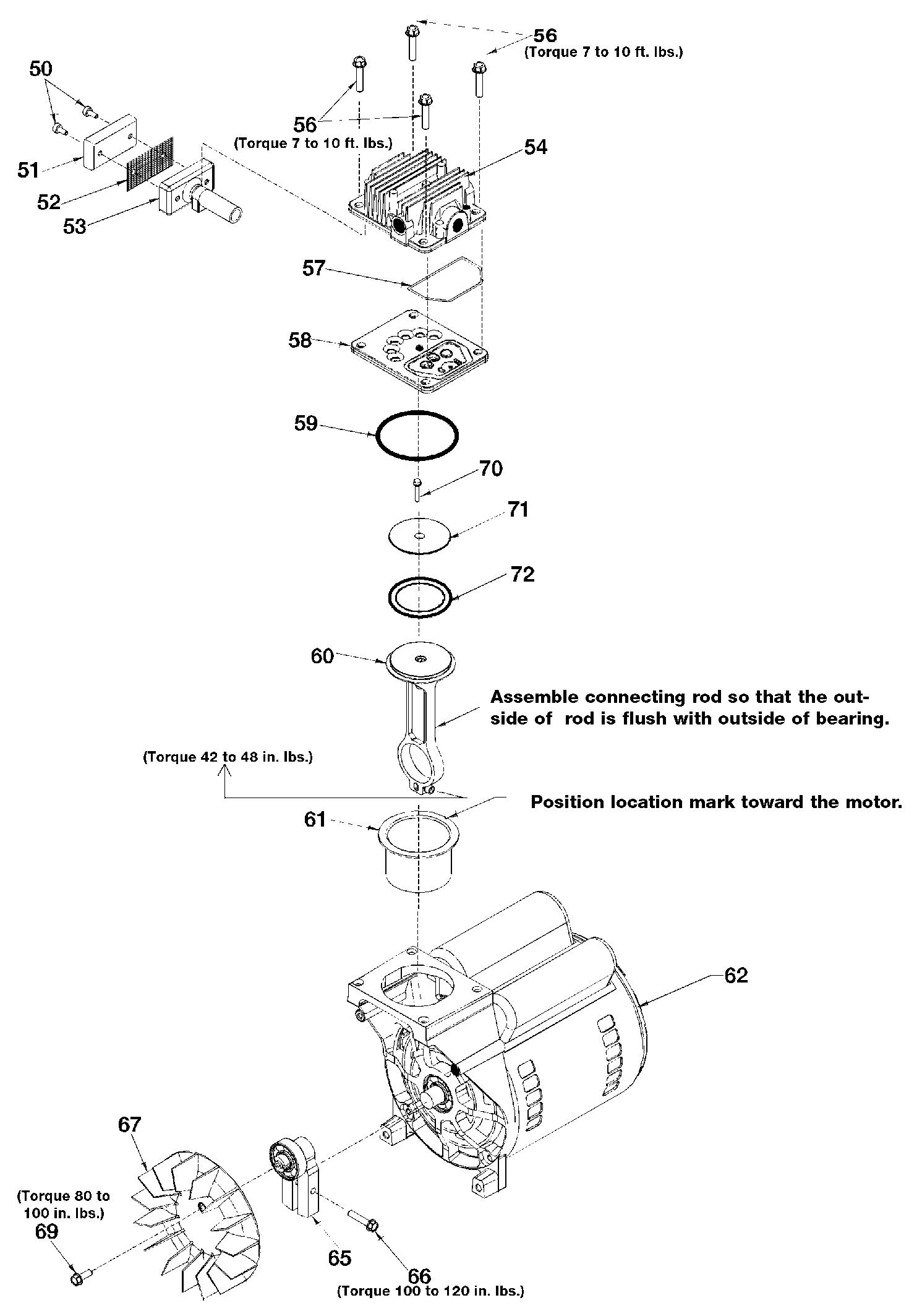 56
(Torque 7 to 10 ft. lbs.)

50

56
(Torque 7 to 10 ft. lbs.)

54

51

52

53

57

58

59

70

71

72

60

Assemble connecting rod so that the outside of rod is flush with outside of bearing.

(Torque 42 to 48 in. lbs.)

Position location mark toward the motor.

61

62

67

(Torque 80 to 100 in. lbs.)
69

65

66
(Torque 100 to 120 in. lbs.)