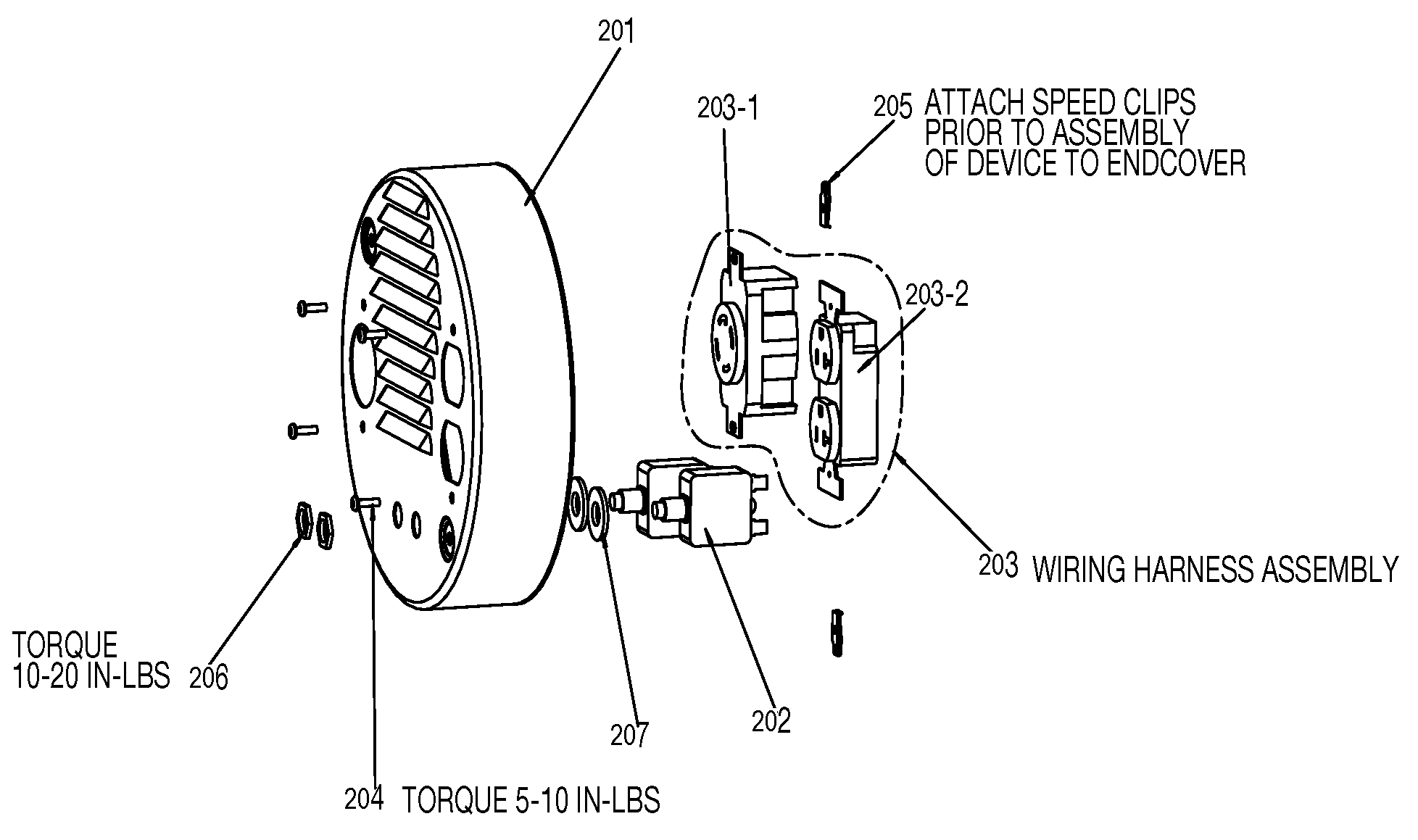 201

203-1

205 ATTACH SPEED CLIPS PRIOR TO ASSEMBLY OF DEVICE TO ENDCOVER

203-2

203 WIRING HARNESS ASSEMBLY

TORQUE 10-20 IN-LBS

206

207

202

204 TORQUE 5-10 IN-LBS