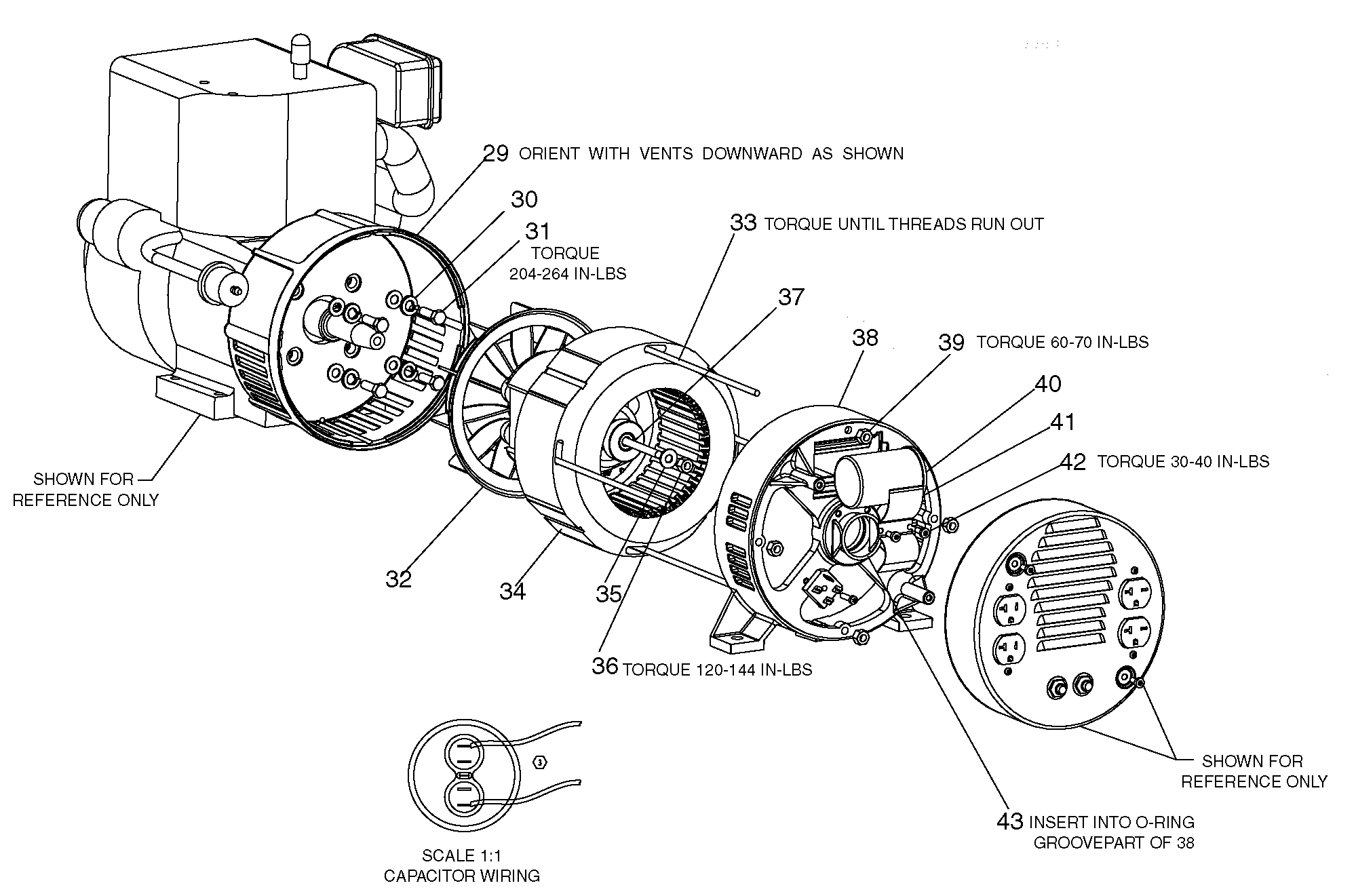 29 ORIENT WITH VENTS DOWNWARD AS SHOWN

30

31 TORQUE 204-264 IN-LBS

33 TORQUE UNTIL THREADS RUN OUT

37

38

39 TORQUE 60-70 IN-LBS

40

41

42 TORQUE 30-40 IN-LBS

SHOWN FOR REFERENCE ONLY

32

34

35

36 TORQUE 120-144 IN-LBS

3

SCALE 1:1
CAPACITOR WIRING

SHOWN FOR REFERENCE ONLY

43 INSERT INTO O-RING GROOVEPART OF 38