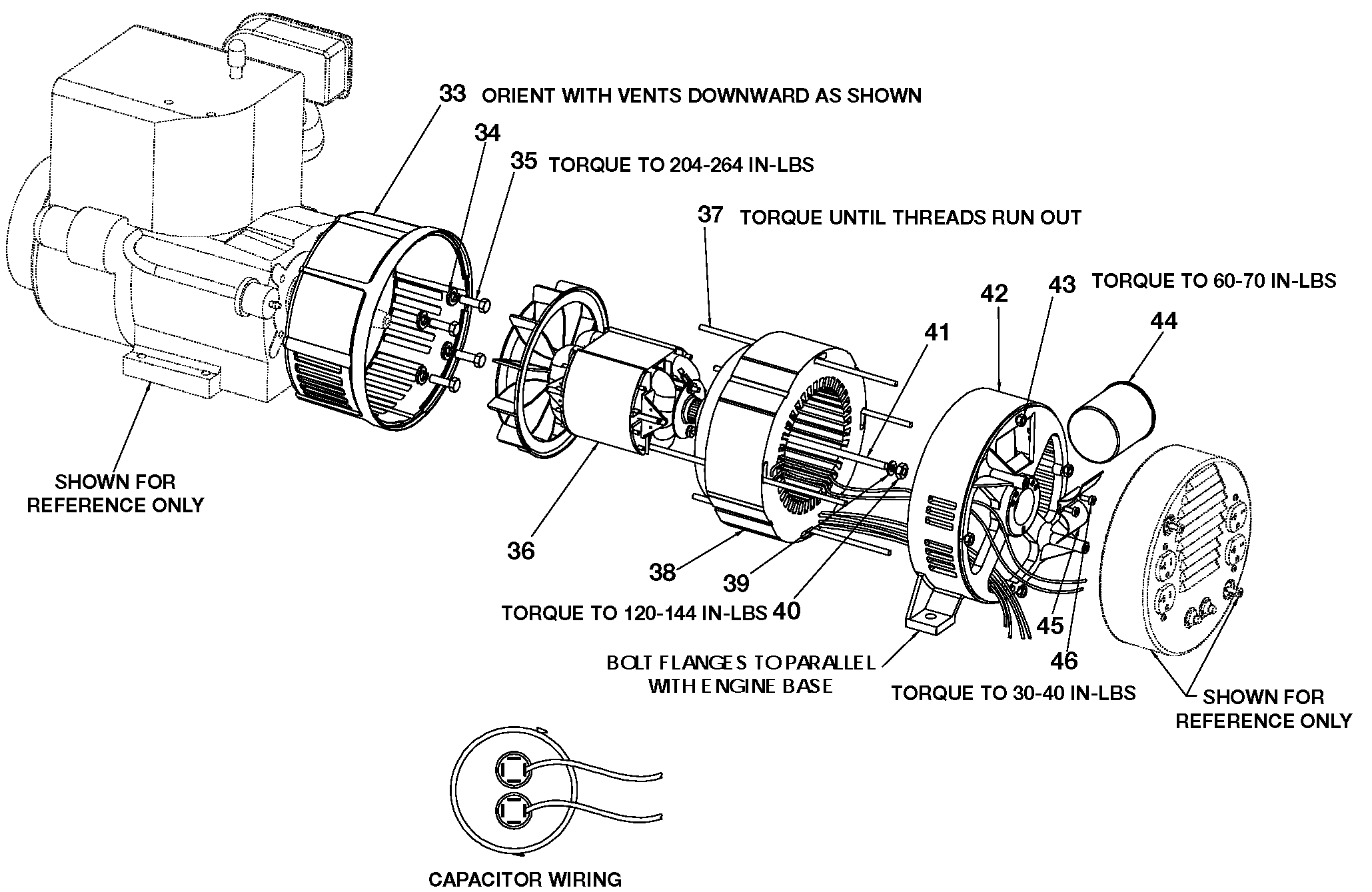 33 ORIENT WITH VENTS DOWNWARD AS SHOWN

34

35 TORQUE TO 204-264 IN-LBS

37 TORQUE UNTIL THREADS RUN OUT

43 TORQUE TO 60-70 IN-LBS

42

44

41

SHOWN FOR REFERENCE ONLY

36

38

39

TORQUE TO 120-144 IN-LBS 40

45

46

BOLT FLANGES TO PARALLEL WITH ENGINE BASE

TORQUE TO 30-40 IN-LBS

SHOWN FOR REFERENCE ONLY

CAPACITOR WIRING