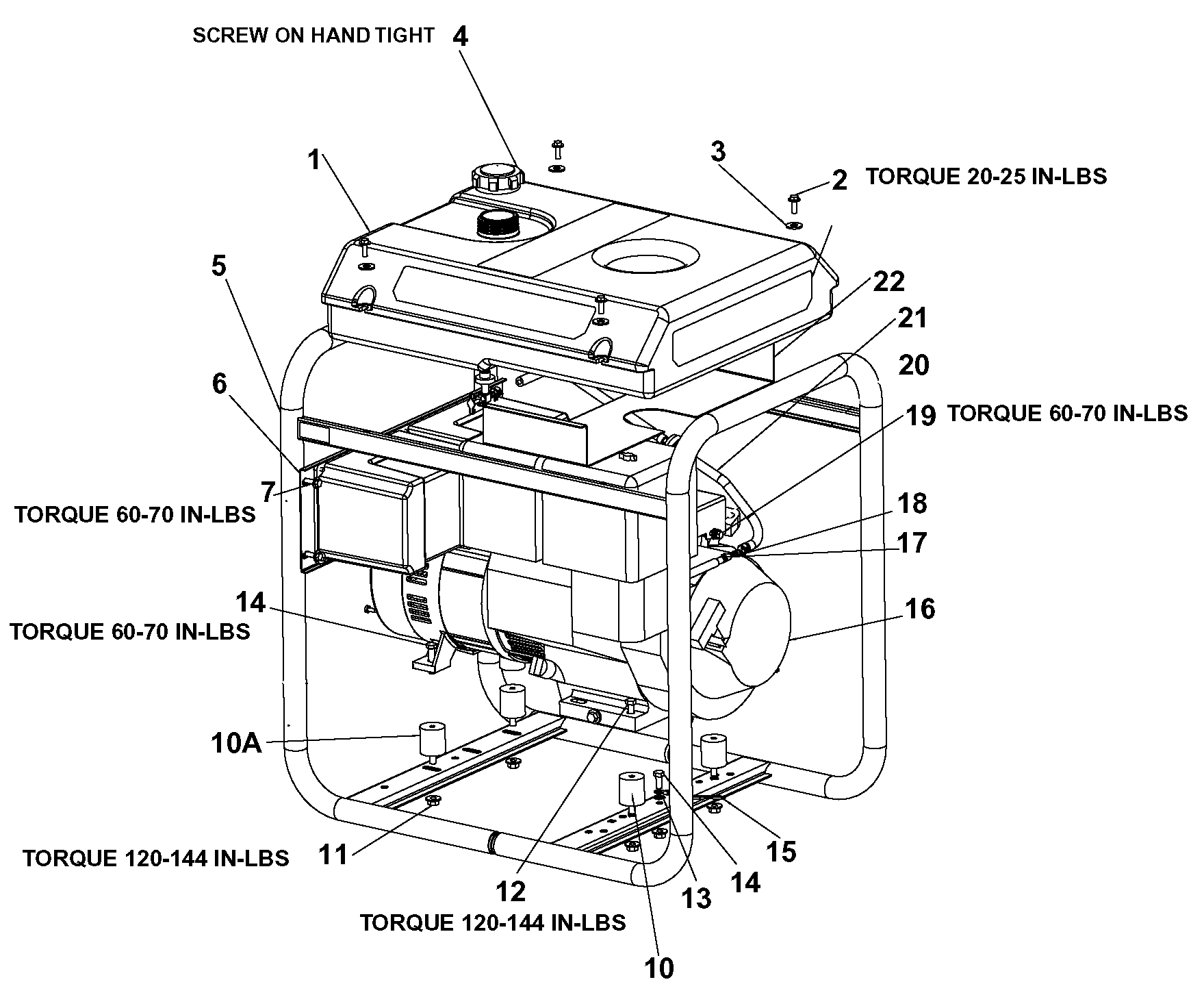 SCREW ON HAND TIGHT 4

1

3

2 TORQUE 20-25 IN-LBS

5

22

21

20

6

19 TORQUE 60-70 IN-LBS

7

TORQUE 60-70 IN-LBS

18

17

14

TORQUE 60-70 IN-LBS

16

10A

TORQUE 120-144 IN-LBS

11

12

13

14

15

TORQUE 120-144 IN-LBS

10