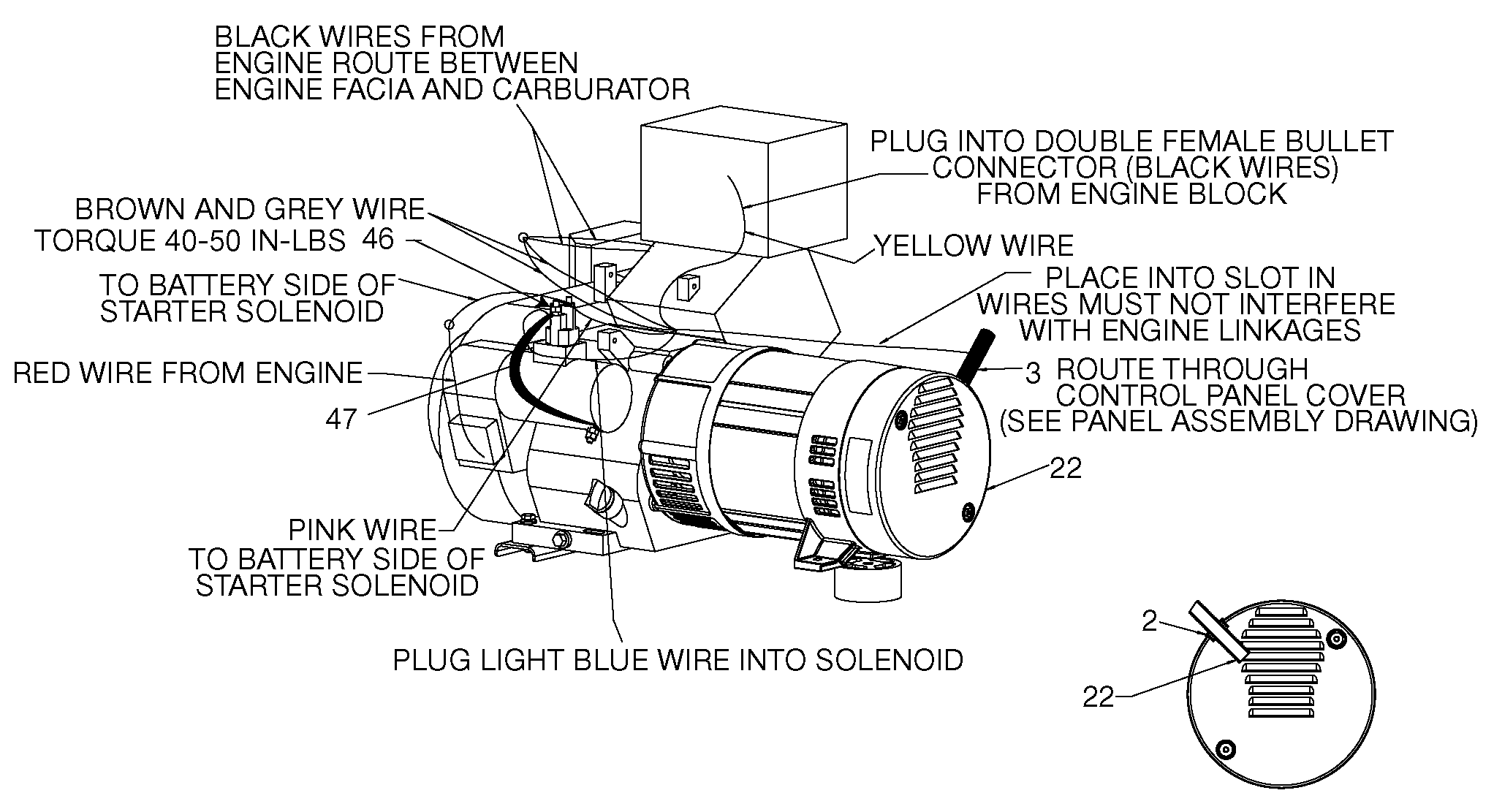 BLACK WIRES FROM ENGINE ROUTE BETWEEN ENGINE FACIA AND CARBURATOR

PLUG INTO DOUBLE FEMALE BULLET CONNECTOR (BLACK WIRES) FROM ENGINE BLOCK

BROWN AND GREY WIRE

TORQUE 40-50 IN-LBS 46

YELLOW WIRE

TO BATTERY SIDE OF STARTER SOLENOID

PLACE INTO SLOT IN WIRES MUST NOT INTERFERE WITH ENGINE LINKAGES

RED WIRE FROM ENGINE

3 ROUTE THROUGH CONTROL PANEL COVER (SEE PANEL ASSEMBLY DRAWING)

47

22

PINK WIRE TO BATTERY SIDE OF STARTER SOLENOID

PLUG LIGHT BLUE WIRE INTO SOLENOID

2

22