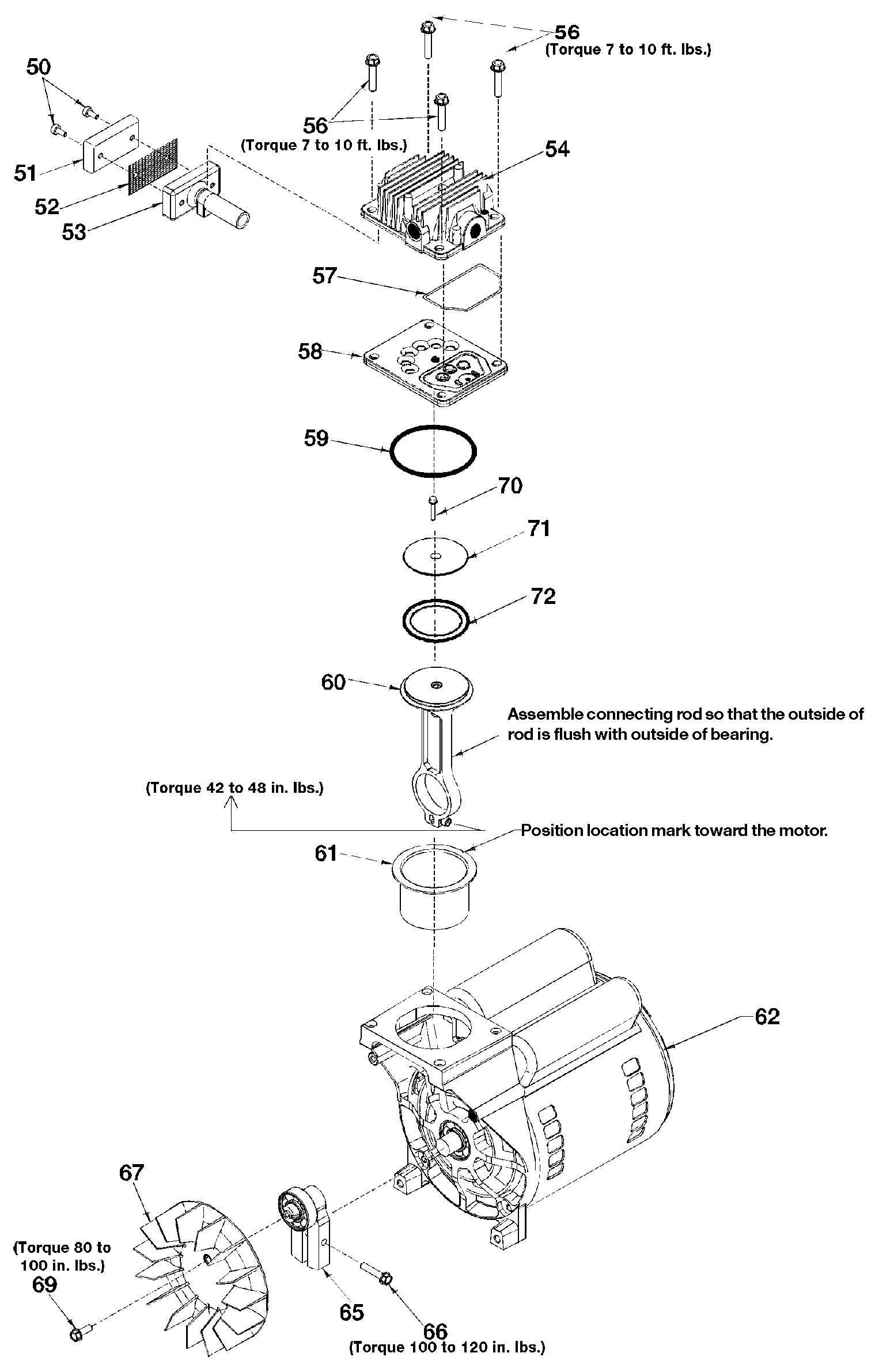 56
(Torque 7 to 10 ft. lbs.)

50

56
(Torque 7 to 10 ft. lbs.)

54

51

52

53

57

58

59

70

71

72

60

Assemble connecting rod so that the outside of rod is flush with outside of bearing.

(Torque 42 to 48 in. lbs.)

Position location mark toward the motor.

61

62

67

(Torque 80 to 100 in. lbs.)
69

65

66
(Torque 100 to 120 in. lbs.)