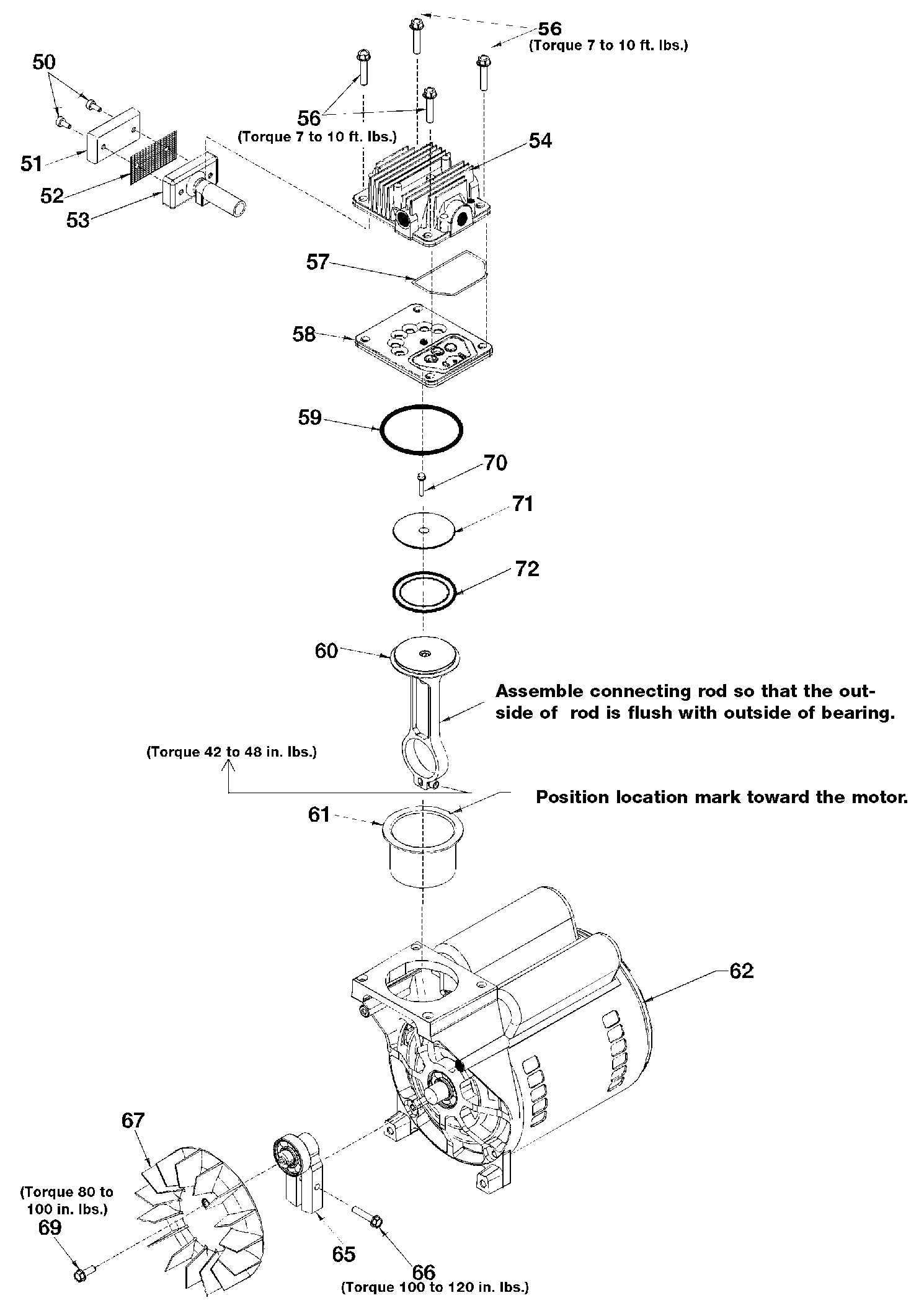 56
(Torque 7 to 10 ft. lbs.)

50

56
(Torque 7 to 10 ft. lbs.)

54

51

52

53

57

58

59

70

71

72

60

Assemble connecting rod so that the outside of rod is flush with outside of bearing.

(Torque 42 to 48 in. lbs.)

Position location mark toward the motor.

61

62

67

(Torque 80 to 100 in. lbs.)
69

65

66
(Torque 100 to 120 in. lbs.)