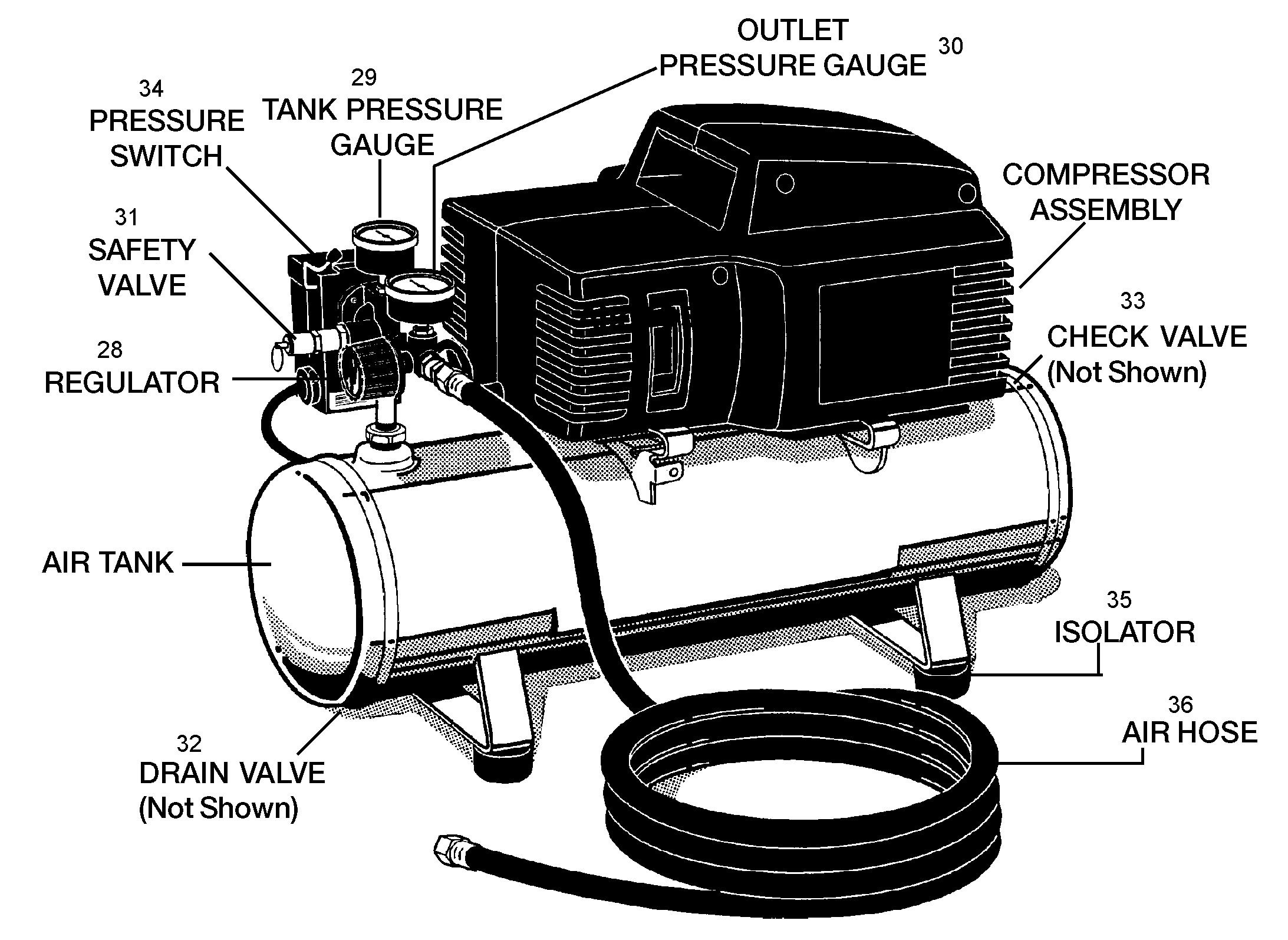 OUTLET PRESSURE GAUGE 30

34 PRESSURE SWITCH

29 TANK PRESSURE GAUGE

COMPRESSOR ASSEMBLY

31 SAFETY VALVE

33 CHECK VALVE (Not Shown)

28 REGULATOR

AIR TANK

35 ISOLATOR

36 AIR HOSE

32 DRAIN VALVE (Not Shown)