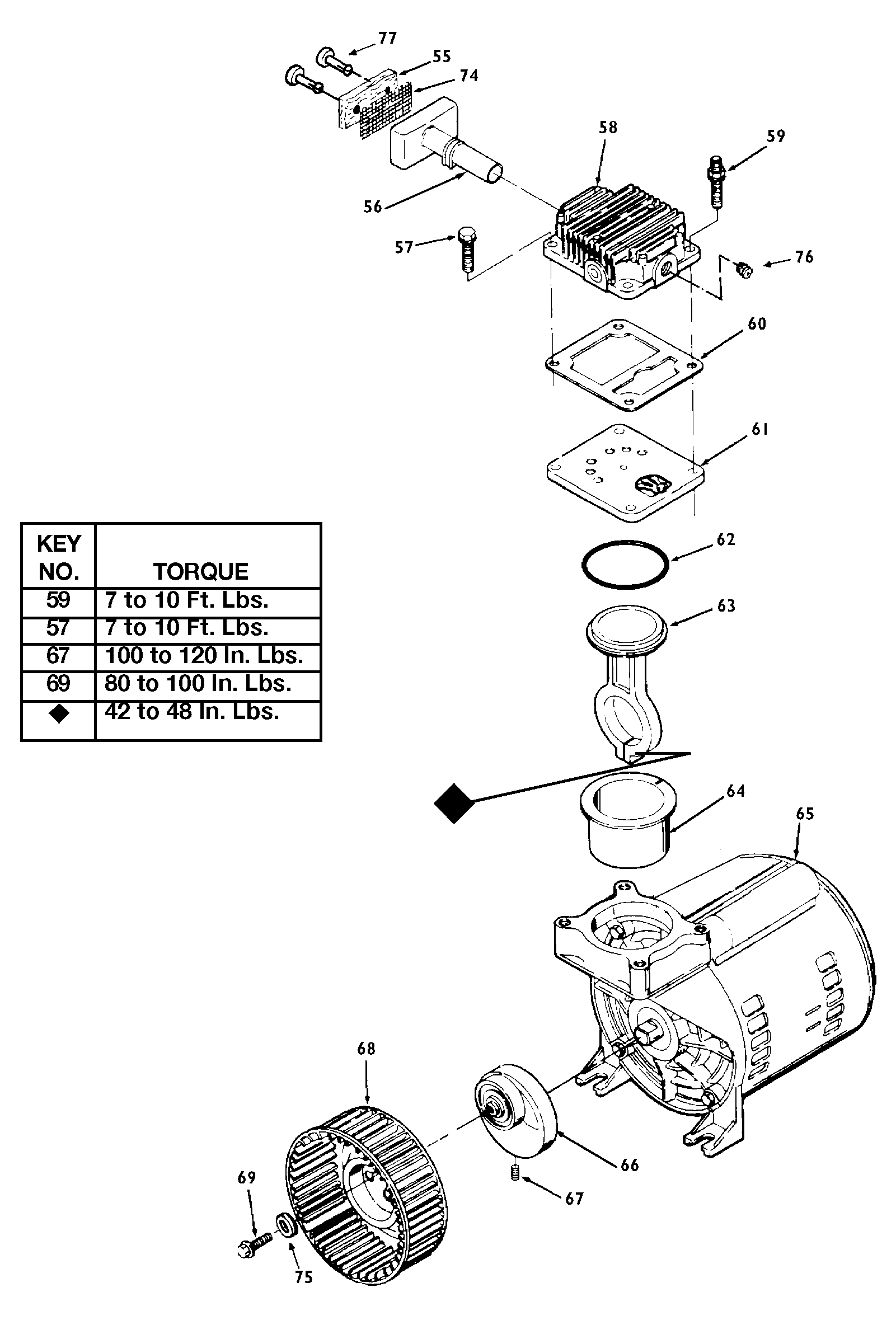 77
55
74
58
59
56
57
76
60
61

| KEY NO. | TORQUE |
|---|---|
| 59 | 7 to 10 Ft. Lbs. |
| 57 | 7 to 10 Ft. Lbs. |
| 67 | 100 to 120 In. Lbs. |
| 69 | 80 to 100 In. Lbs. |
| ◆ | 42 to 48 In. Lbs. |

62
63
◆
64
65
68
66
67
69
75