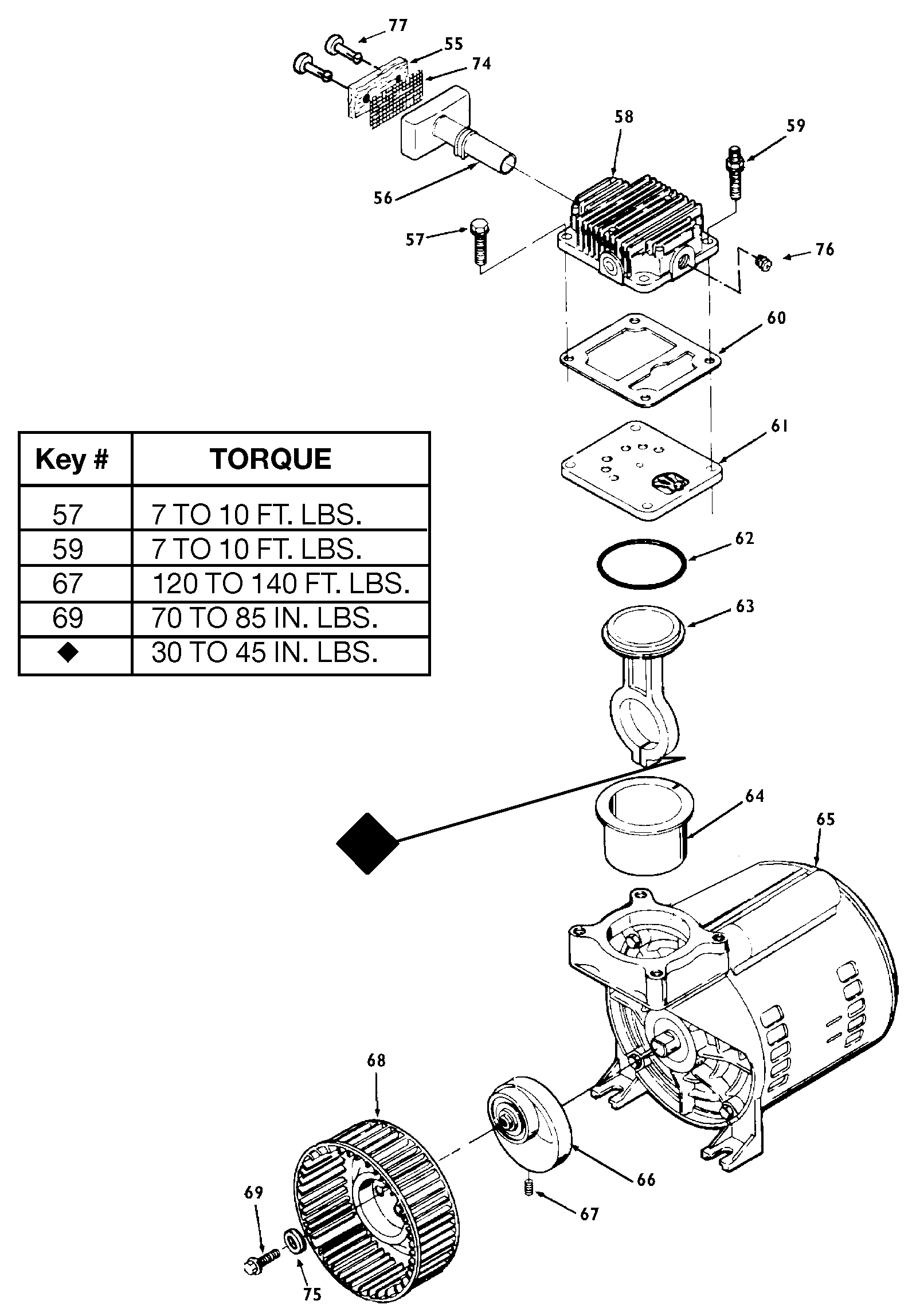 77
55
74
58
59
56
57
76
60
61

| Key # | TORQUE |
|---|---|
| 57 | 7 TO 10 FT. LBS. |
| 59 | 7 TO 10 FT. LBS. |
| 67 | 120 TO 140 FT. LBS. |
| 69 | 70 TO 85 IN. LBS. |
| ◆ | 30 TO 45 IN. LBS. |

62
63
64
65
68
66
67
69
75