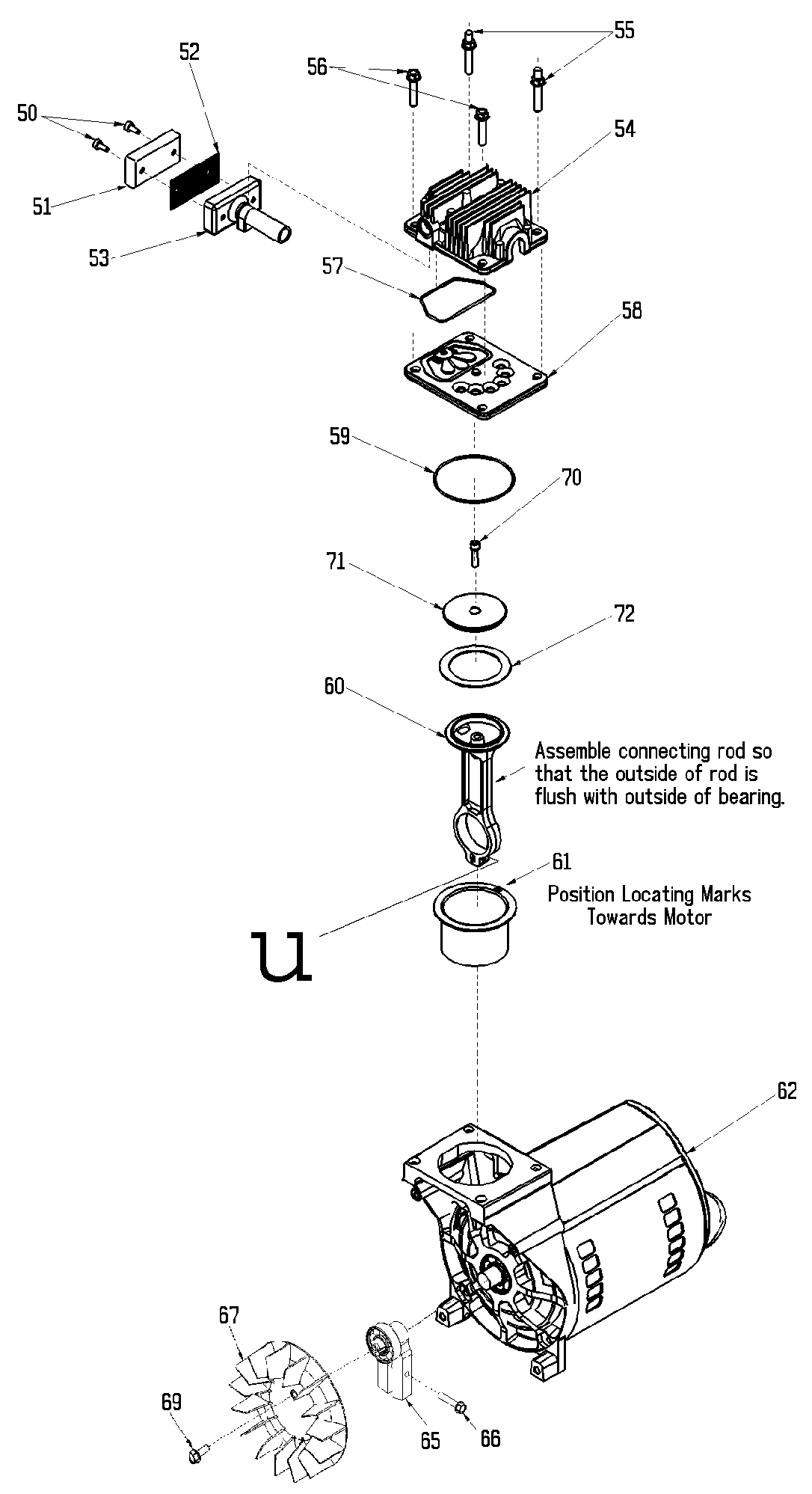 55
56
52
50
54
51
53
57
58
59
70
71
72
60
Assemble connecting rod so that the outside of rod is flush with outside of bearing.
61
Position Locating Marks Towards Motor
u
62
67
69
65
66