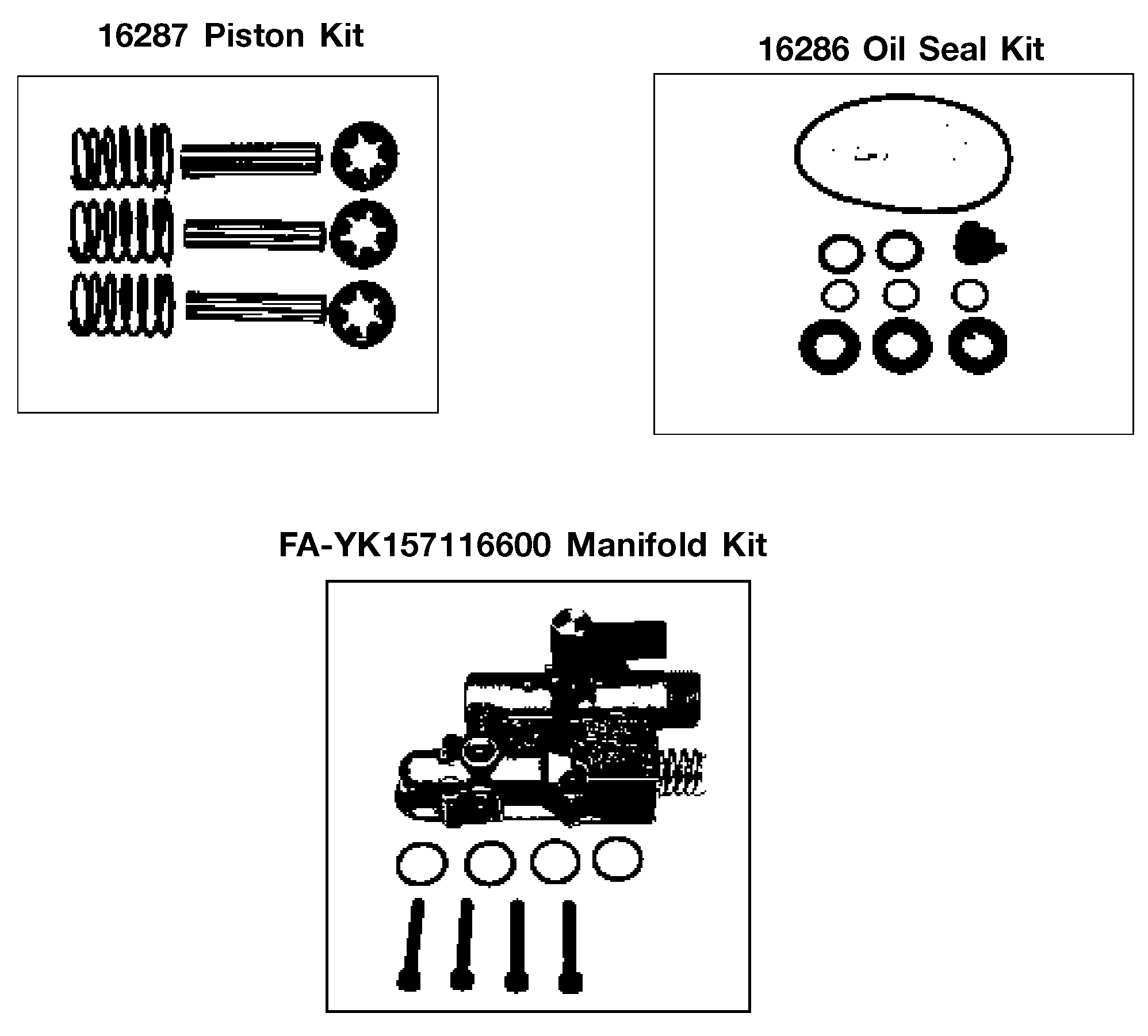 16287 Piston Kit

16286 Oil Seal Kit

FA-YK157116600 Manifold Kit