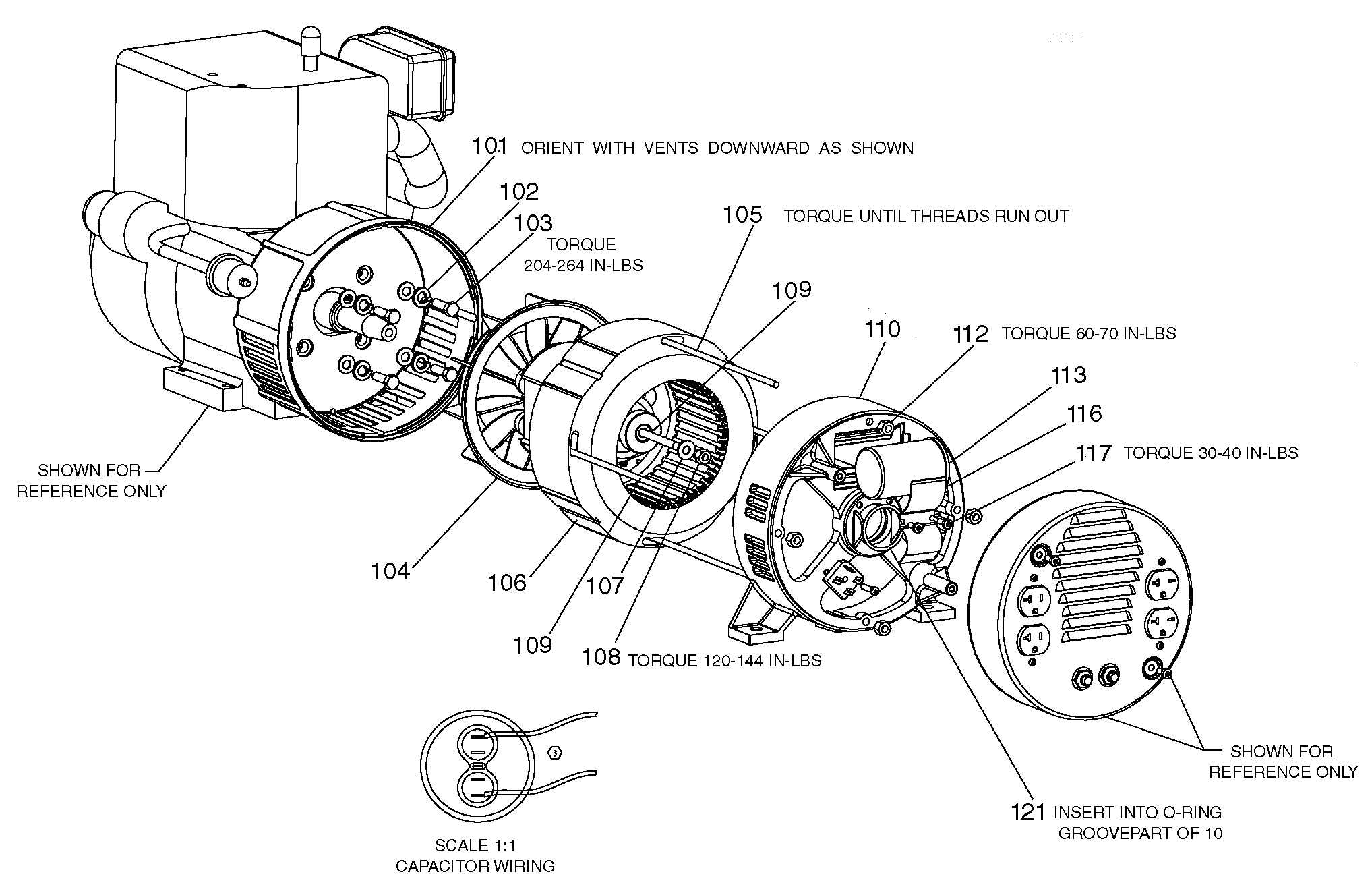 101 ORIENT WITH VENTS DOWNWARD AS SHOWN

102

103 TORQUE 204-264 IN-LBS

105 TORQUE UNTIL THREADS RUN OUT

109

110

112 TORQUE 60-70 IN-LBS

113

116

117 TORQUE 30-40 IN-LBS

SHOWN FOR REFERENCE ONLY

104

106

107

109

108 TORQUE 120-144 IN-LBS

3

SCALE 1:1
CAPACITOR WIRING

SHOWN FOR REFERENCE ONLY

121 INSERT INTO O-RING GROOVEPART OF 10