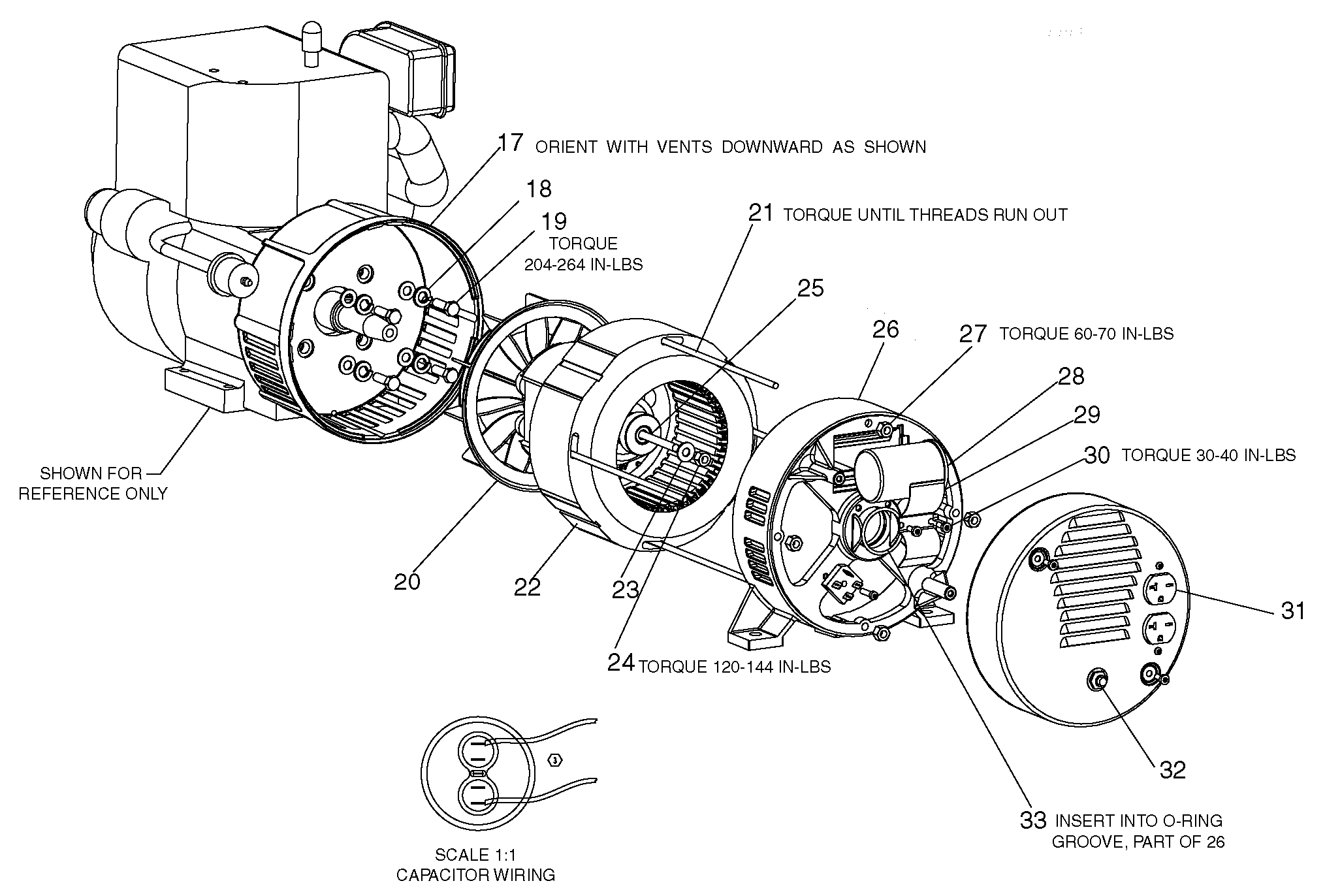 17 ORIENT WITH VENTS DOWNWARD AS SHOWN

18

19 TORQUE 204-264 IN-LBS

21 TORQUE UNTIL THREADS RUN OUT

25

26

27 TORQUE 60-70 IN-LBS

28

29

30 TORQUE 30-40 IN-LBS

SHOWN FOR REFERENCE ONLY

20

22

23

24 TORQUE 120-144 IN-LBS

31

32

33 INSERT INTO O-RING GROOVE, PART OF 26

3

SCALE 1:1
CAPACITOR WIRING