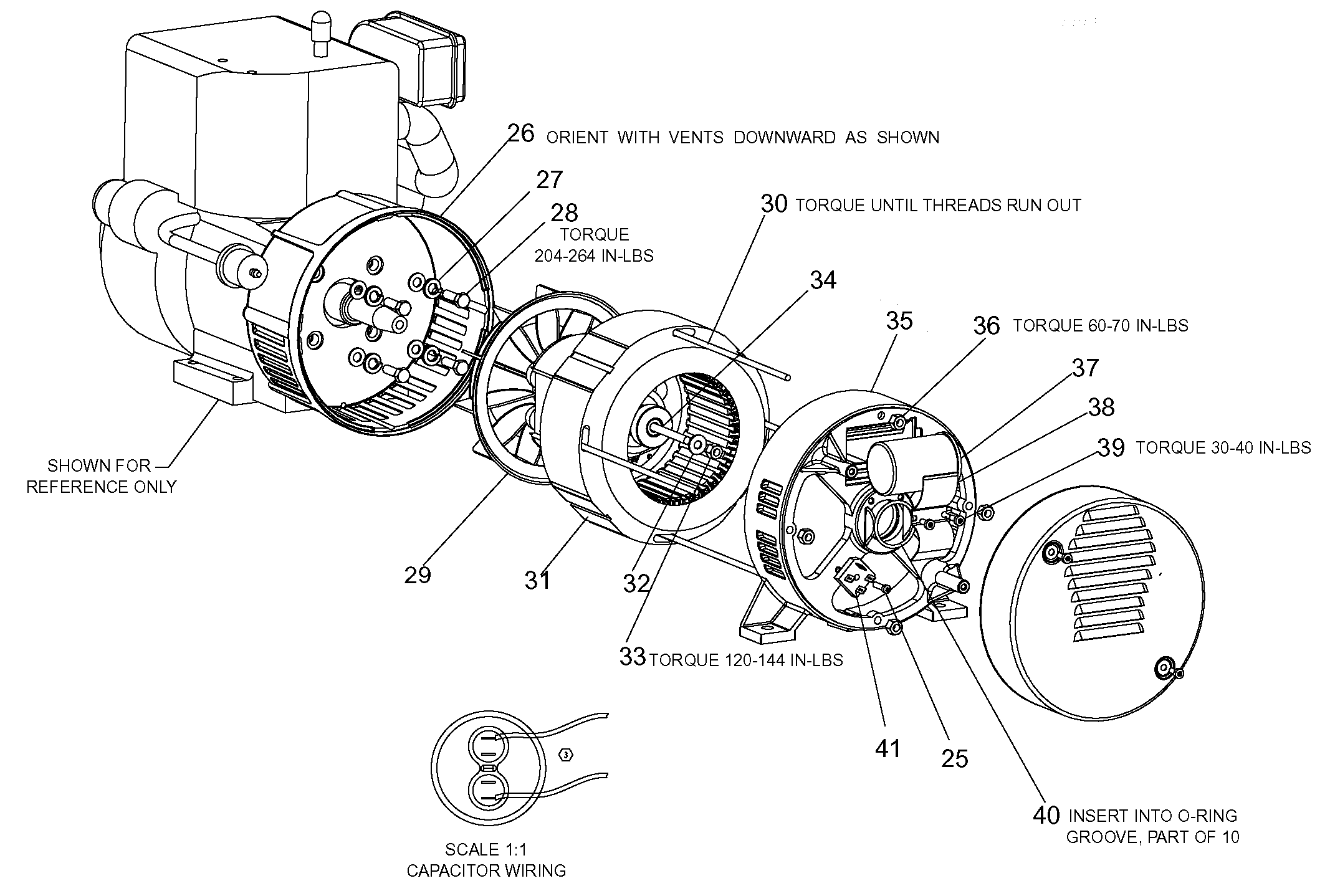 26 ORIENT WITH VENTS DOWNWARD AS SHOWN

27

28 TORQUE 204-264 IN-LBS

30 TORQUE UNTIL THREADS RUN OUT

34

35

36 TORQUE 60-70 IN-LBS

37

38

39 TORQUE 30-40 IN-LBS

SHOWN FOR REFERENCE ONLY

29

31

32

33 TORQUE 120-144 IN-LBS

41

25

40 INSERT INTO O-RING GROOVE, PART OF 10

3

SCALE 1:1
CAPACITOR WIRING