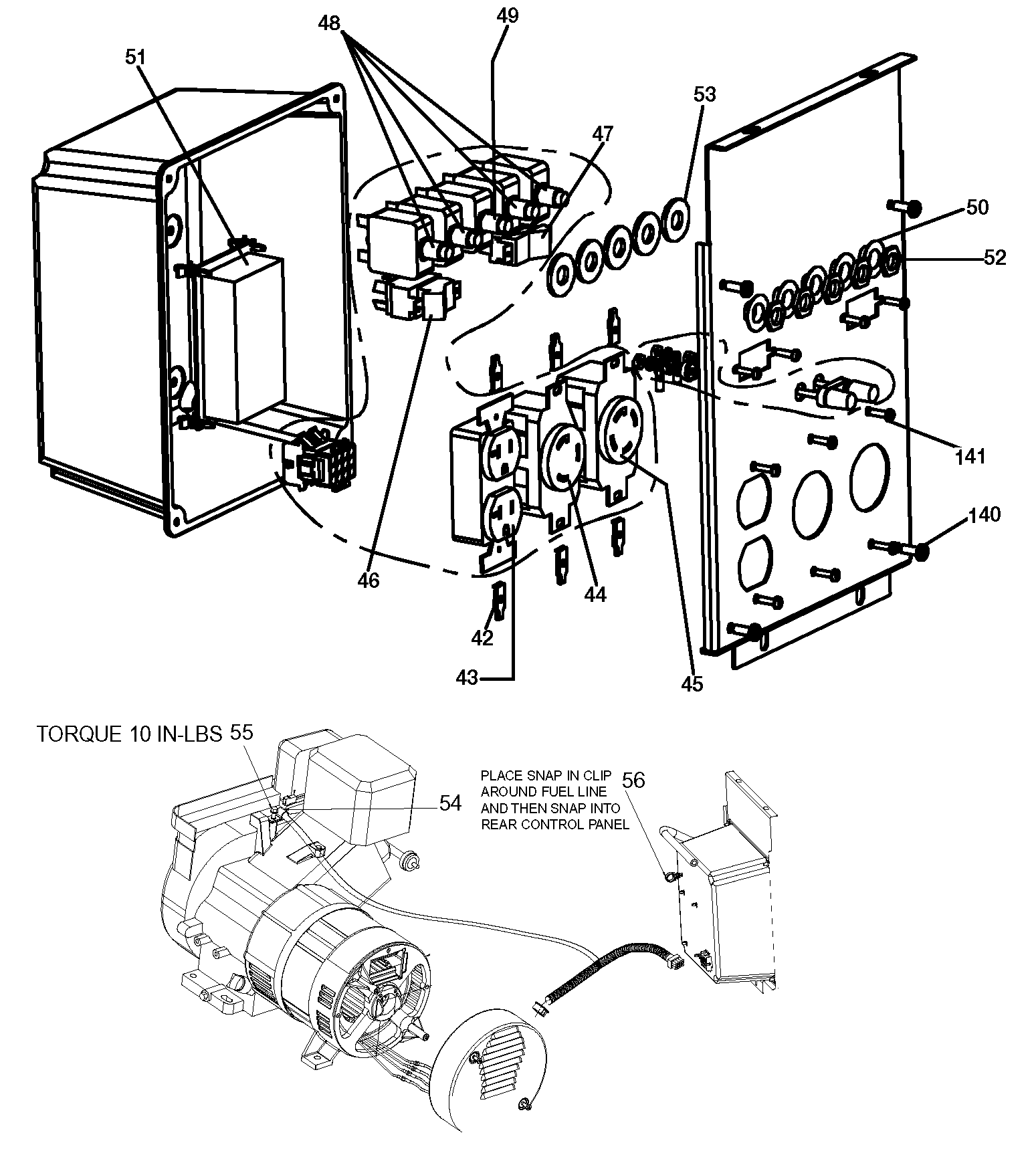 48
49
51
53
47
50
52
141
140
46
44
42
43
45

TORQUE 10 IN-LBS 55
54
PLACE SNAP IN CLIP AROUND FUEL LINE AND THEN SNAP INTO REAR CONTROL PANEL
56