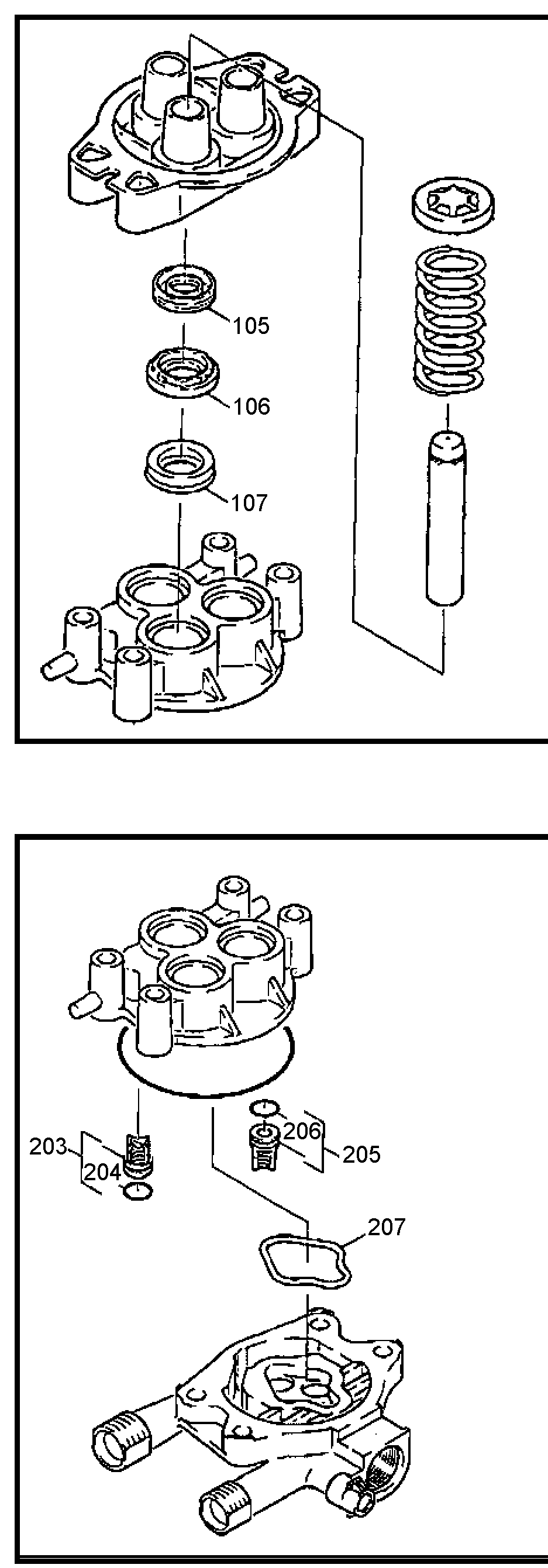 105
106
107
203
204
206
205
207