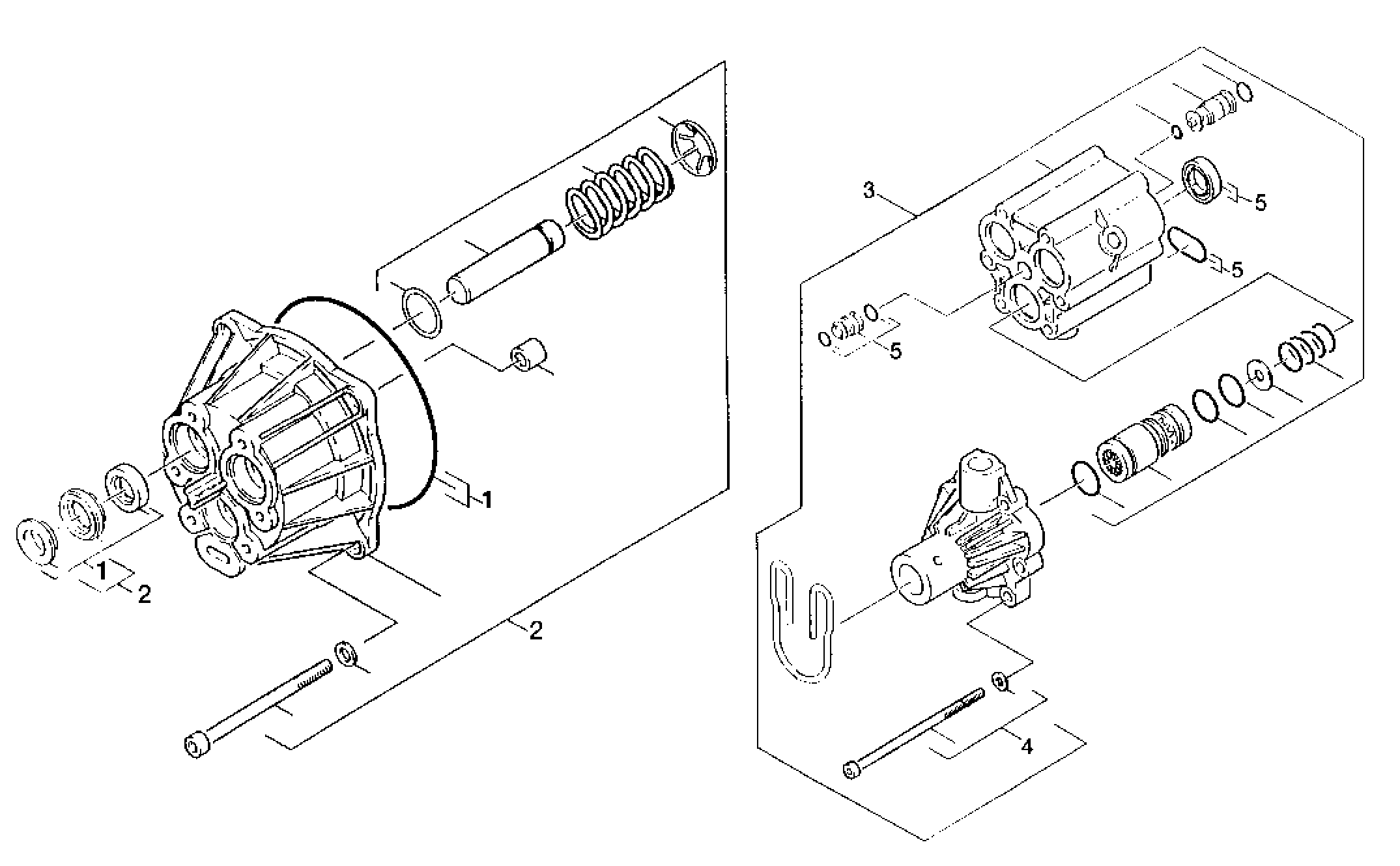 1
1
2
2
3
5
5
5
4