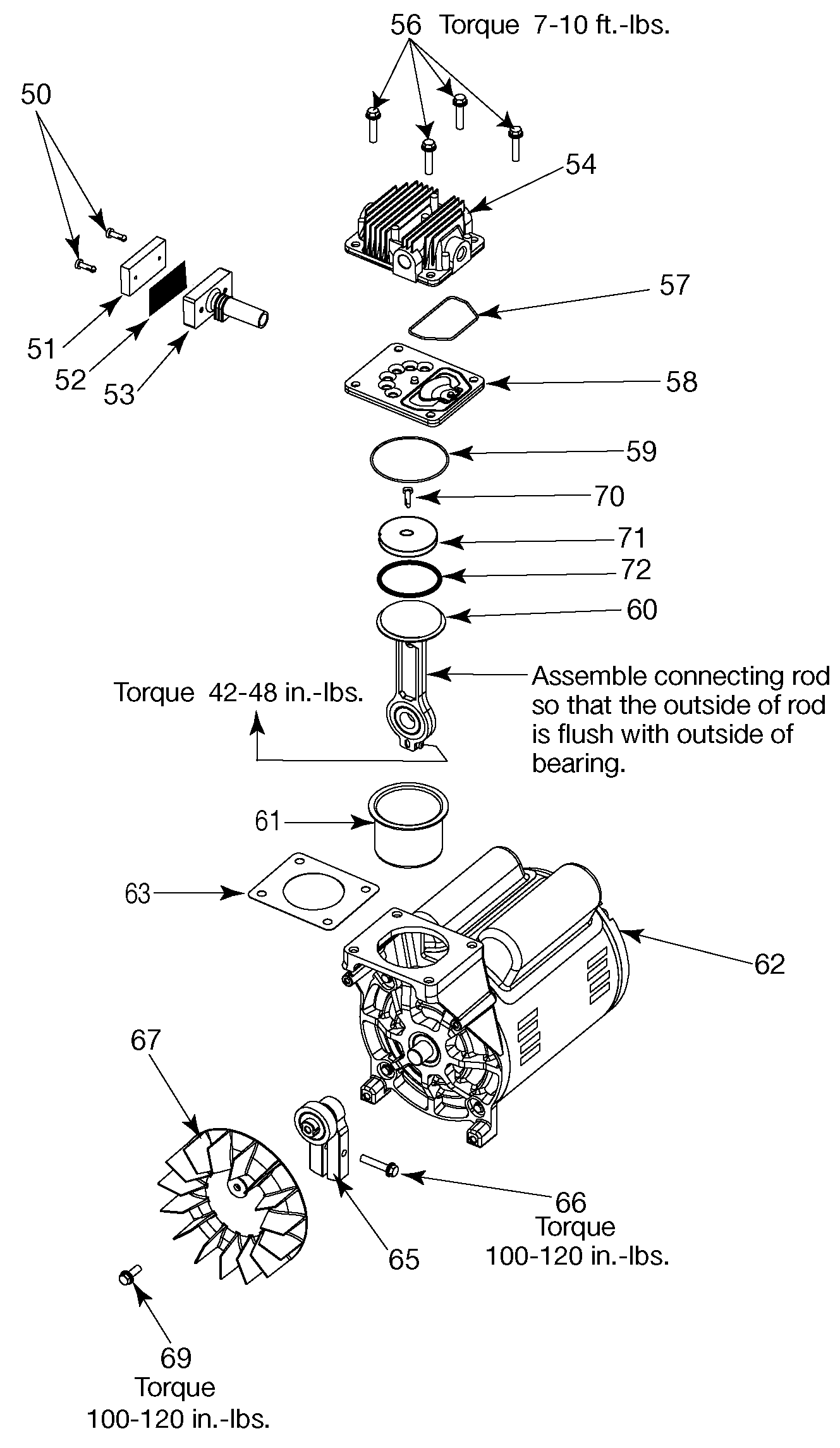 56 Torque 7-10 ft.-lbs.

50

54

57

51

52

53

58

59

70

71

72

60

Torque 42-48 in.-lbs.

Assemble connecting rod so that the outside of rod is flush with outside of bearing.

61

63

62

67

66
Torque
100-120 in.-lbs.

65

69
Torque
100-120 in.-lbs.