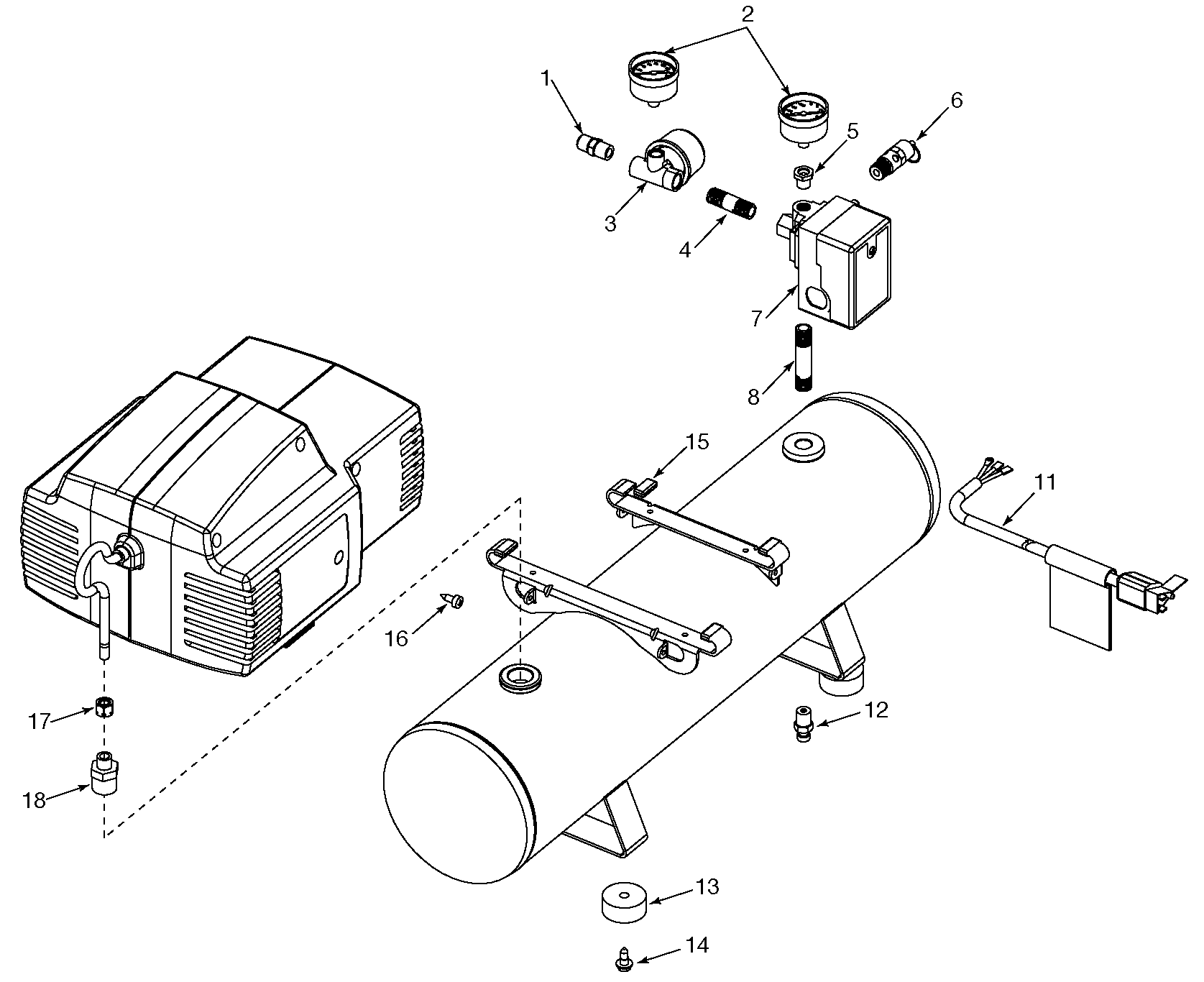 2
1
6
5
3
4
7
8
15
11
16
12
17
18
13
14