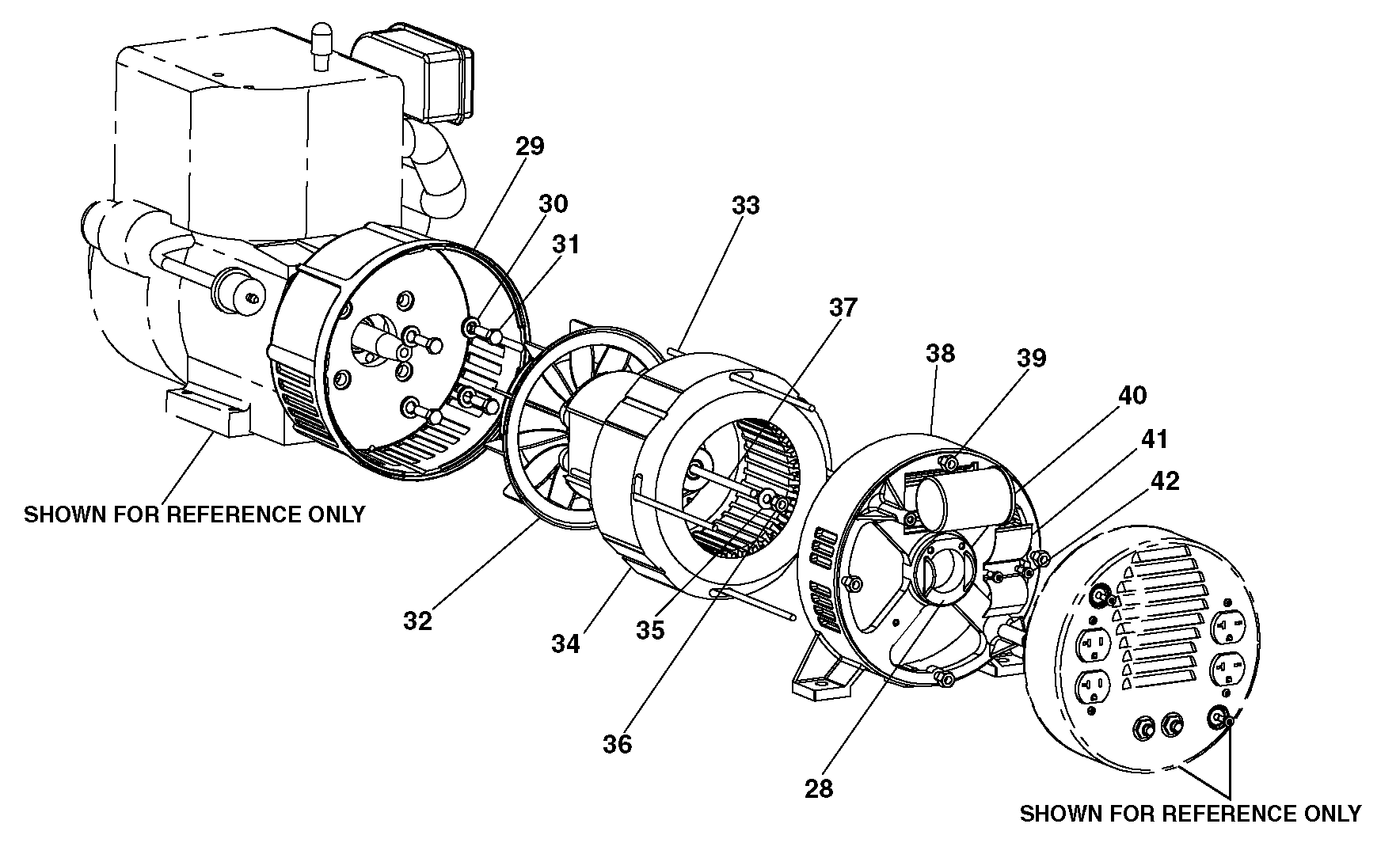 29
30
31
33
37
38
39
40
41
42
SHOWN FOR REFERENCE ONLY
32
34
35
36
28
SHOWN FOR REFERENCE ONLY