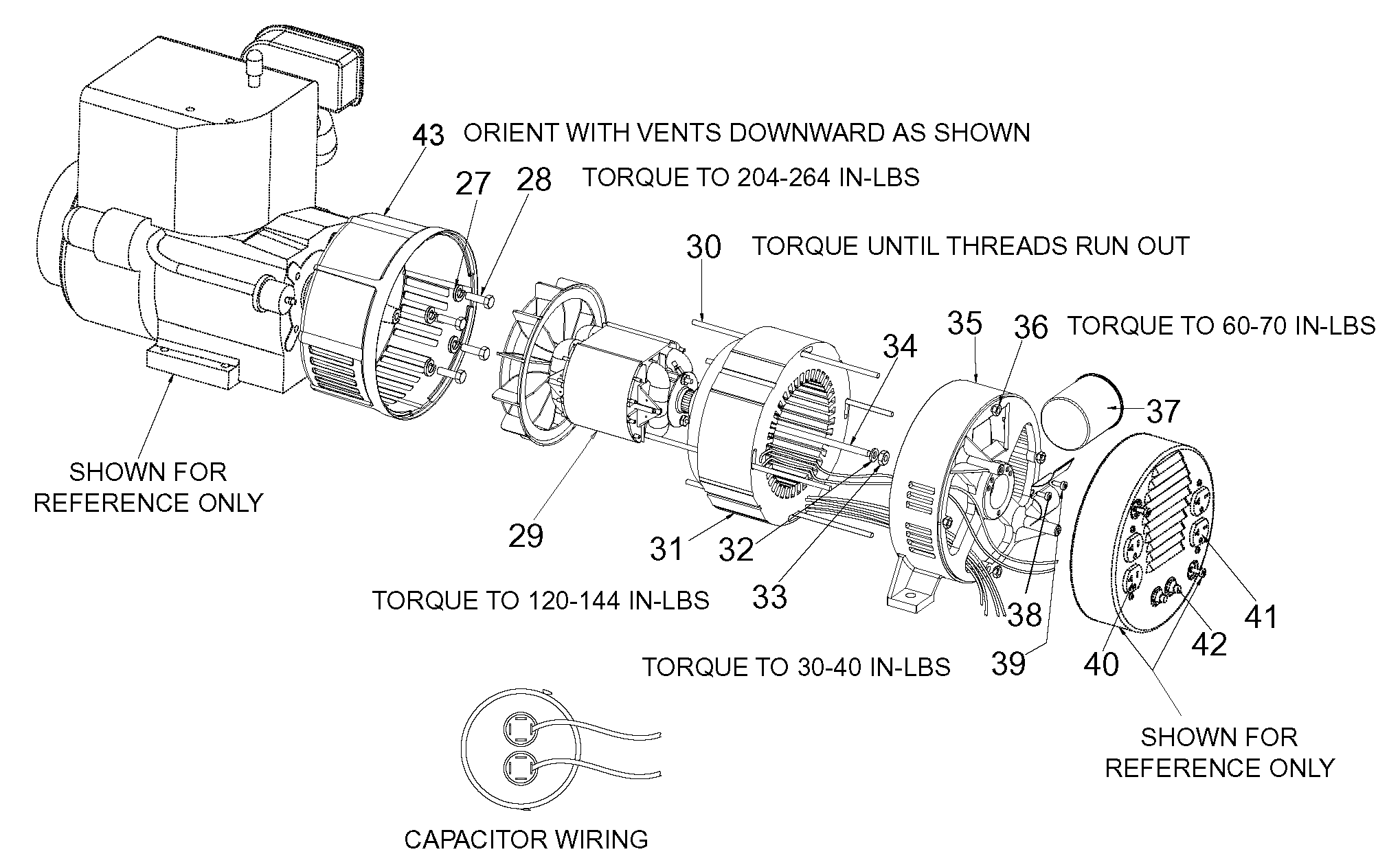 43 ORIENT WITH VENTS DOWNWARD AS SHOWN

27 28 TORQUE TO 204-264 IN-LBS

30 TORQUE UNTIL THREADS RUN OUT

35 36 TORQUE TO 60-70 IN-LBS

34

37

SHOWN FOR REFERENCE ONLY

29

31 32

33

TORQUE TO 120-144 IN-LBS

38

41

42

40

39

TORQUE TO 30-40 IN-LBS

SHOWN FOR REFERENCE ONLY

CAPACITOR WIRING