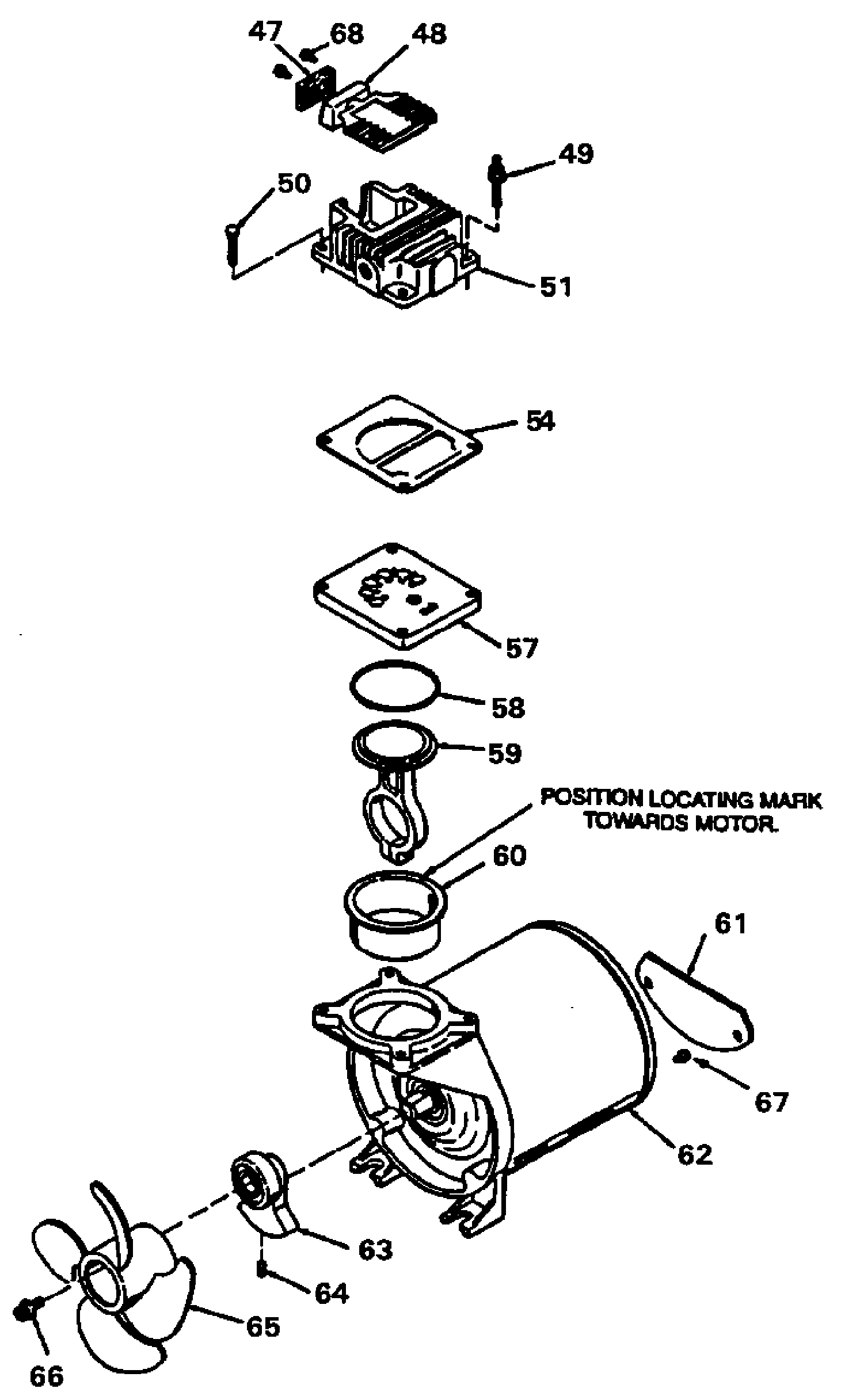 47
68
48
49
50
51
54
57
58
59
POSITION LOCATING MARK TOWARDS MOTOR.
60
61
67
62
63
64
65
66